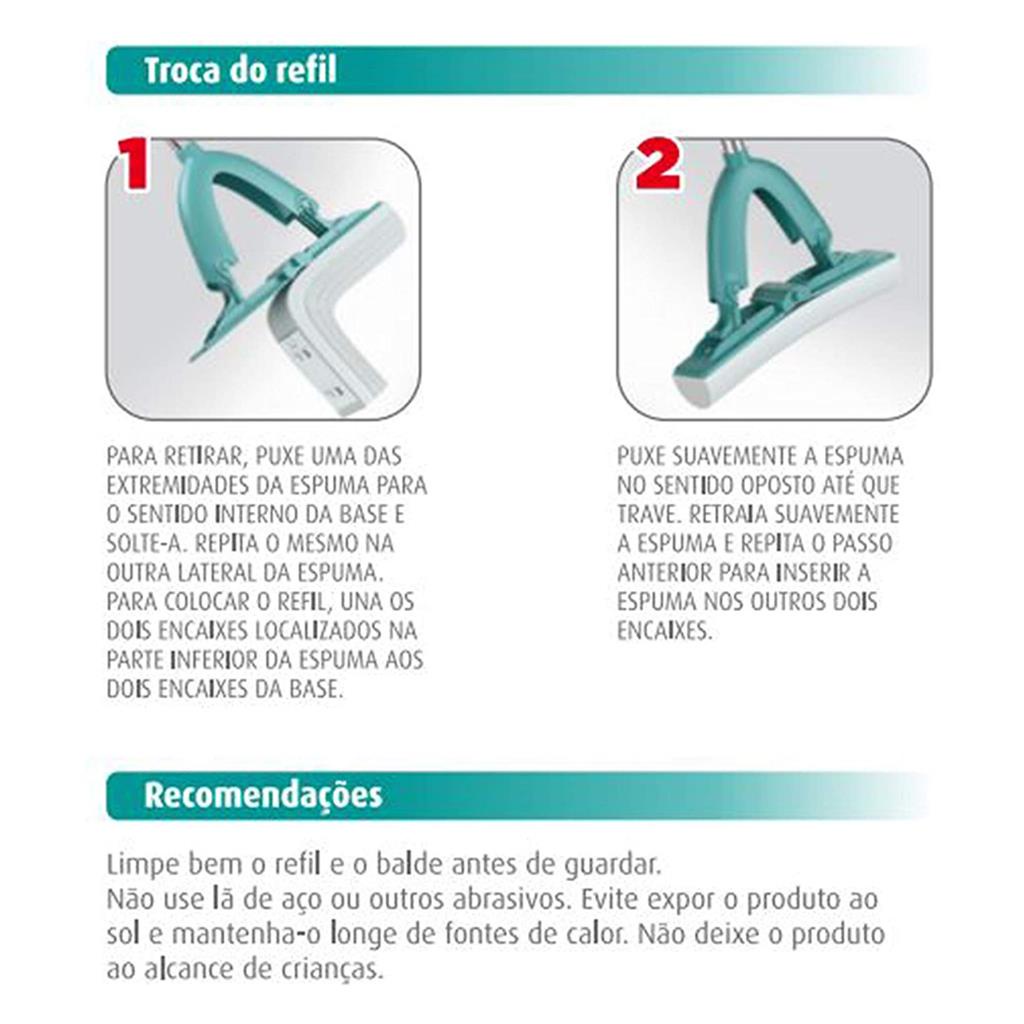 Troca do refil

1

PARA RETIRAR, PUXE UMA DAS EXTREMIDADES DA ESPUMA PARA O SENTIDO INTERNO DA BASE E SOLTE-A. REPITA O MESMO NA OUTRA LATERAL DA ESPUMA. PARA COLOCAR O REFIL, UNA OS DOIS ENCAIXES LOCALIZADOS NA PARTE INFERIOR DA ESPUMA AOS DOIS ENCAIXES DA BASE.

2

PUXE SUAVEMENTE A ESPUMA NO SENTIDO OPOSTO ATÉ QUE TRAVE. RETRAIA SUAVEMENTE A ESPUMA E REPITA O PASSO ANTERIOR PARA INSERIR A ESPUMA NOS OUTROS DOIS ENCAIXES.

Recomendações

Limpe bem o refil e o balde antes de guardar.
Não use lã de aço ou outros abrasivos. Evite expor o produto ao sol e mantenha-o longe de fontes de calor. Não deixe o produto ao alcance de crianças.