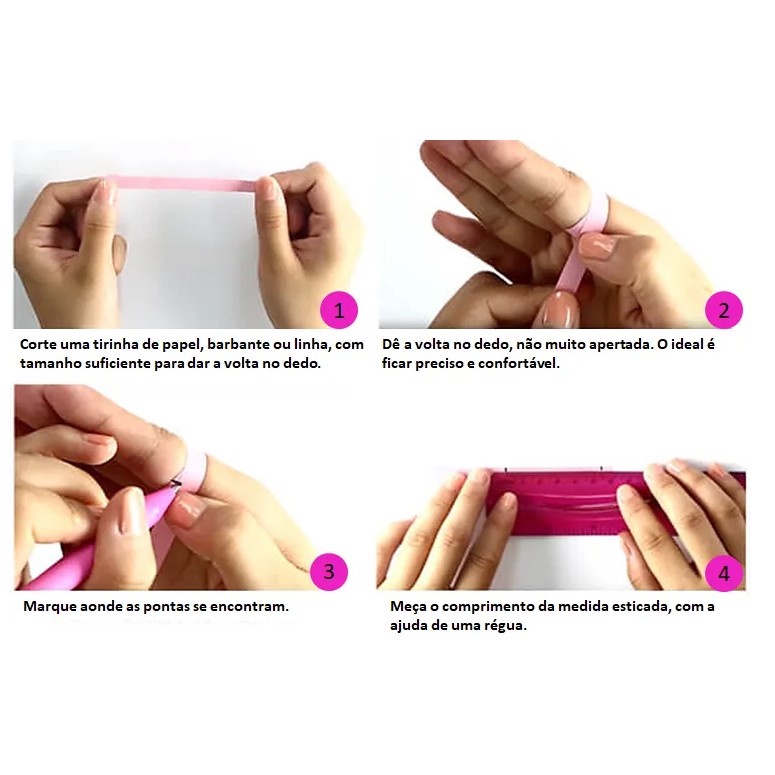 1

Corte uma tirinha de papel, barbante ou linha, com tamanho suficiente para dar a volta no dedo.

2

Dê a volta no dedo, não muito apertada. O ideal é ficar preciso e confortável.

3

Marque aonde as pontas se encontram.

4

Meça o comprimento da medida esticada, com a ajuda de uma régua.