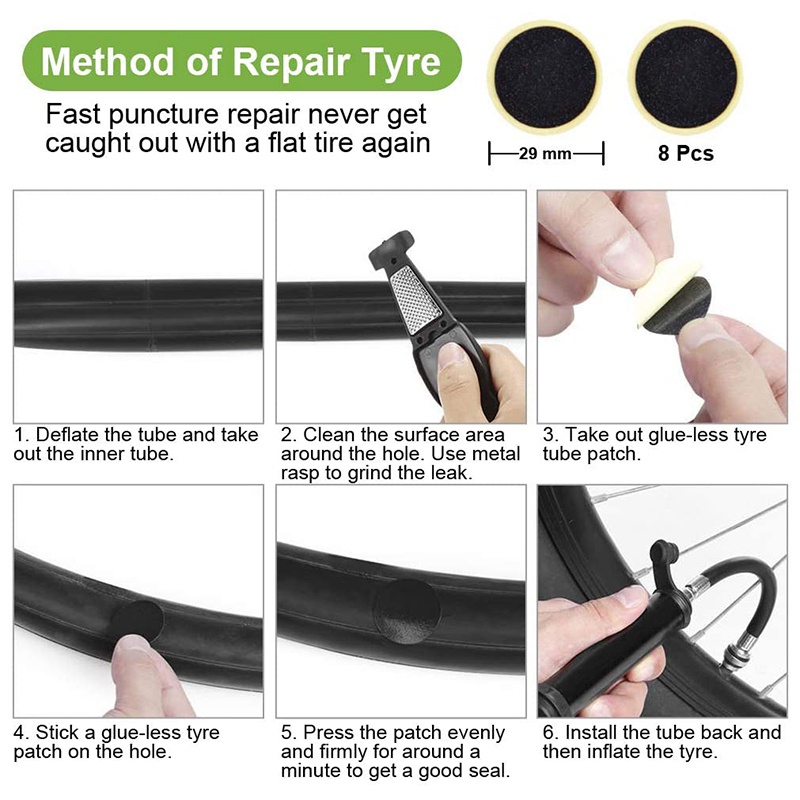 Method of Repair Tyre

Fast puncture repair never get caught out with a flat tire again

29 mm

8 Pcs

1. Deflate the tube and take out the inner tube.

2. Clean the surface area around the hole. Use metal rasp to grind the leak.

3. Take out glue-less tyre tube patch.

4. Stick a glue-less tyre patch on the hole.

5. Press the patch evenly and firmly for around a minute to get a good seal.

6. Install the tube back and then inflate the tyre.