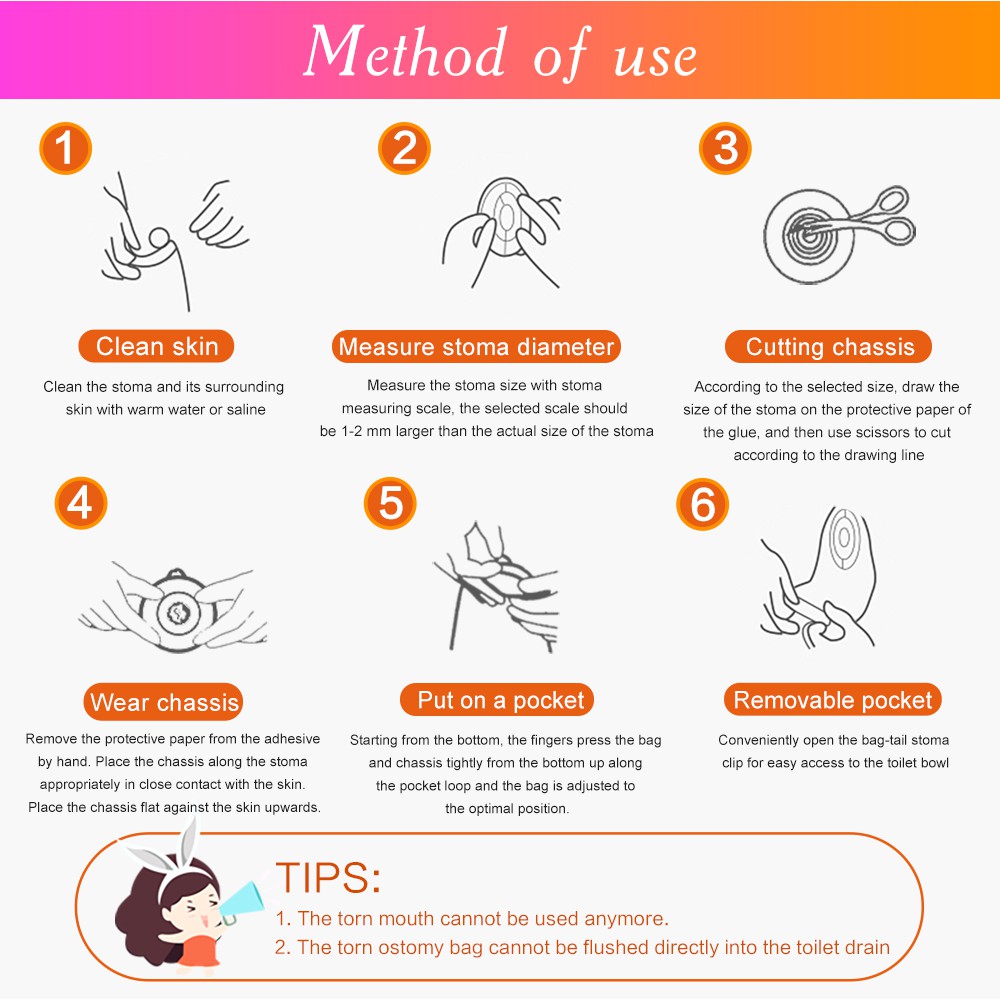 Method of use

1

Clean skin

Clean the stoma and its surrounding skin with warm water or saline

2

Measure stoma diameter

Measure the stoma size with stoma measuring scale, the selected scale should be 1-2 mm larger than the actual size of the stoma

3

Cutting chassis

According to the selected size, draw the size of the stoma on the protective paper of the glue, and then use scissors to cut according to the drawing line

4

Wear chassis

Remove the protective paper from the adhesive by hand. Place the chassis along the stoma appropriately in close contact with the skin. Place the chassis flat against the skin upwards.

5

Put on a pocket

Starting from the bottom, the fingers press the bag and chassis tightly from the bottom up along the pocket loop and the bag is adjusted to the optimal position.

6

Removable pocket

Conveniently open the bag-tail stoma clip for easy access to the toilet bowl

TIPS:
1. The torn mouth cannot be used anymore.
2. The torn ostomy bag cannot be flushed directly into the toilet drain