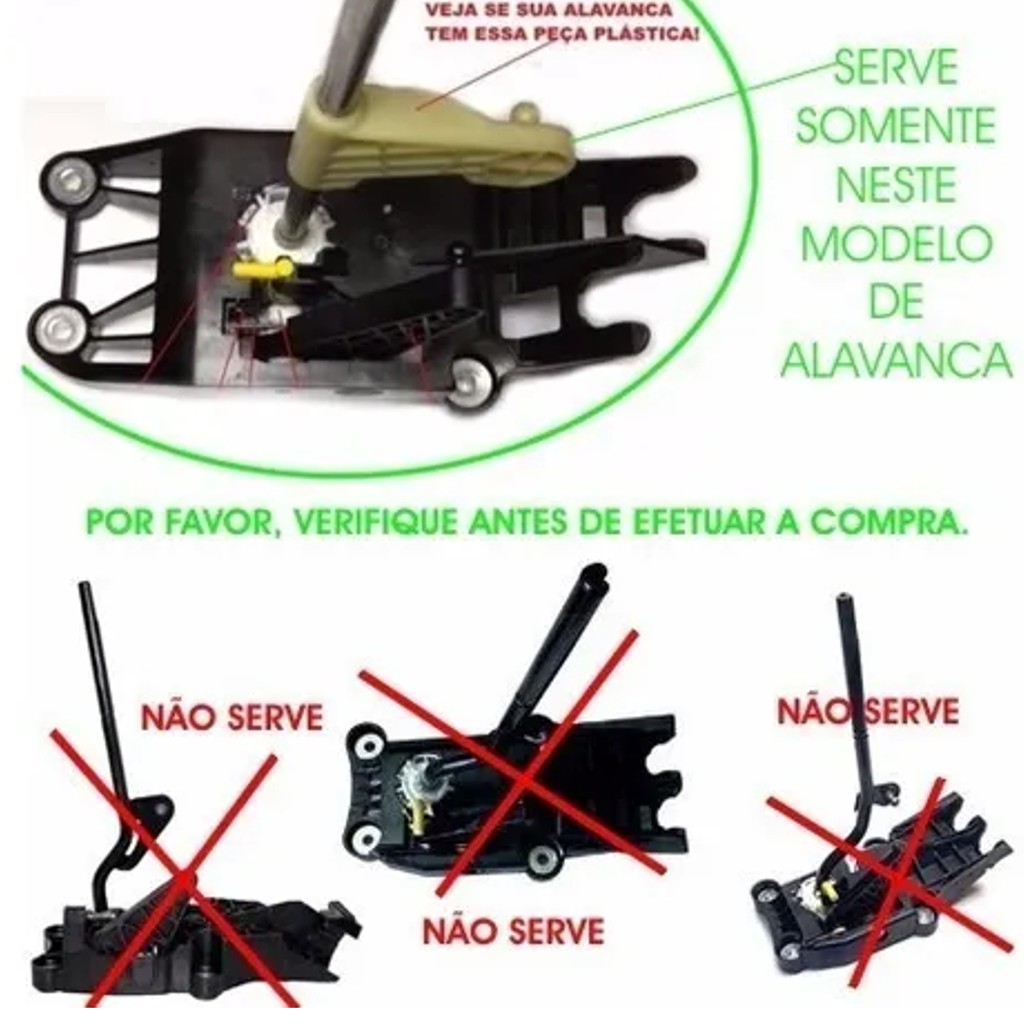 VEJA SE SUA ALAVANCA TEM ESSA PEÇA PLÁSTICA!

SERVE SOMENTE NESTE MODELO DE ALAVANCA

POR FAVOR, VERIFIQUE ANTES DE EFETUAR A COMPRA.

NÃO SERVE

NÃO SERVE

NÃO SERVE