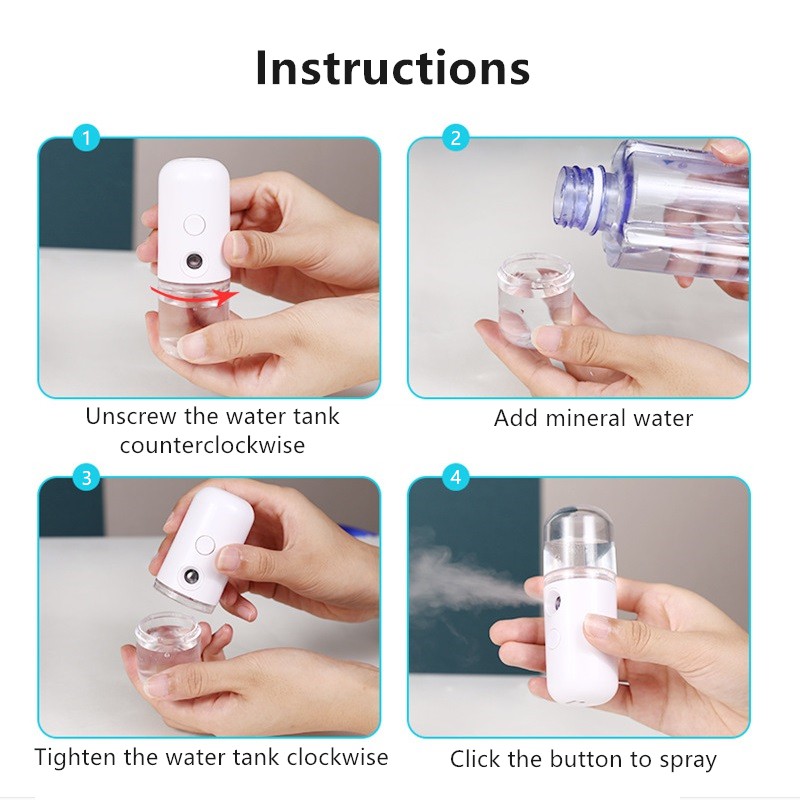 Instructions

1

Unscrew the water tank counterclockwise

2

Add mineral water

3

Tighten the water tank clockwise

4

Click the button to spray