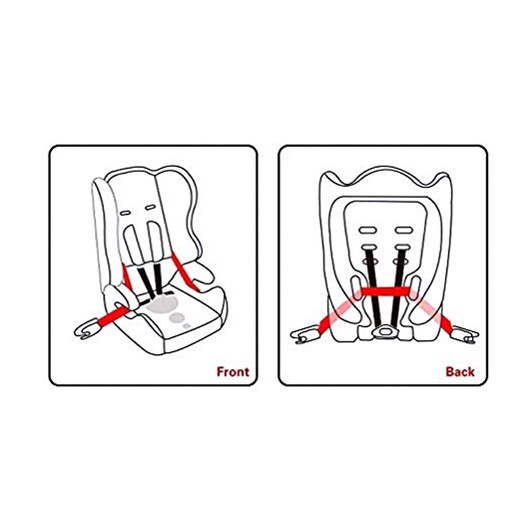 Front

Back