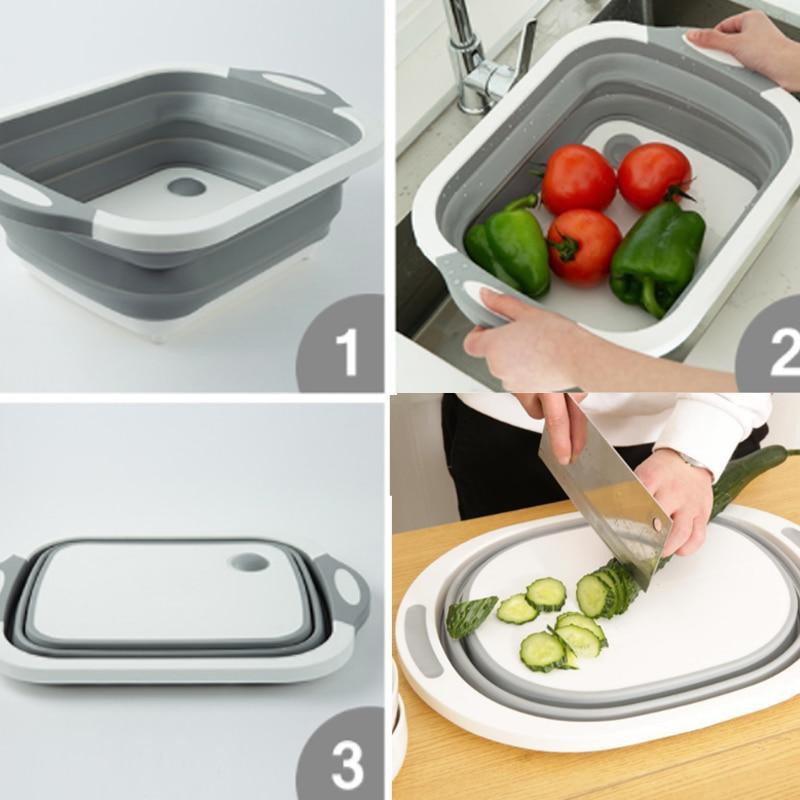 1

2

3