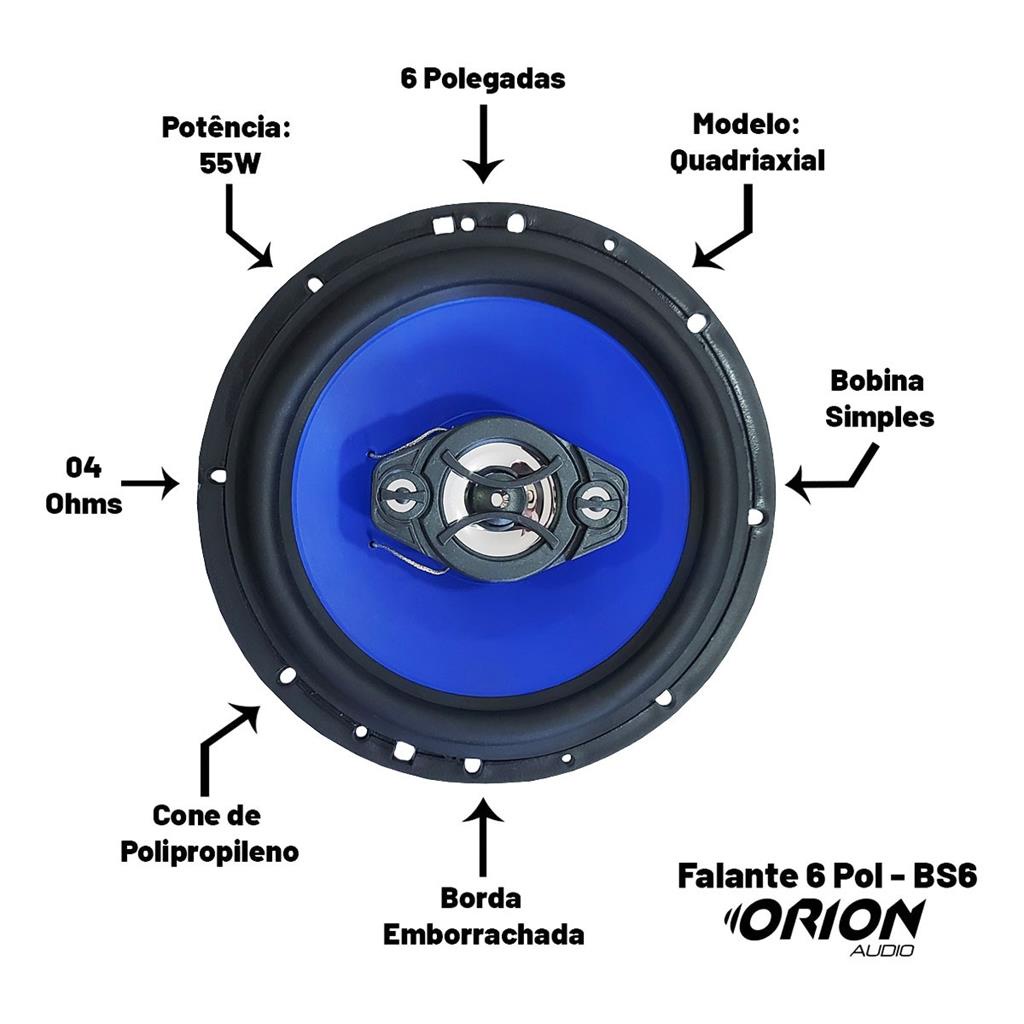 6 Polegadas

Potência:
55W

Modelo:
Quadriaxial

Bobina
Simples

04
Ohms

Cone de
Polipropileno

Borda
Emborrachada

Falante 6 Pol - BS6
ORION
AUDIO