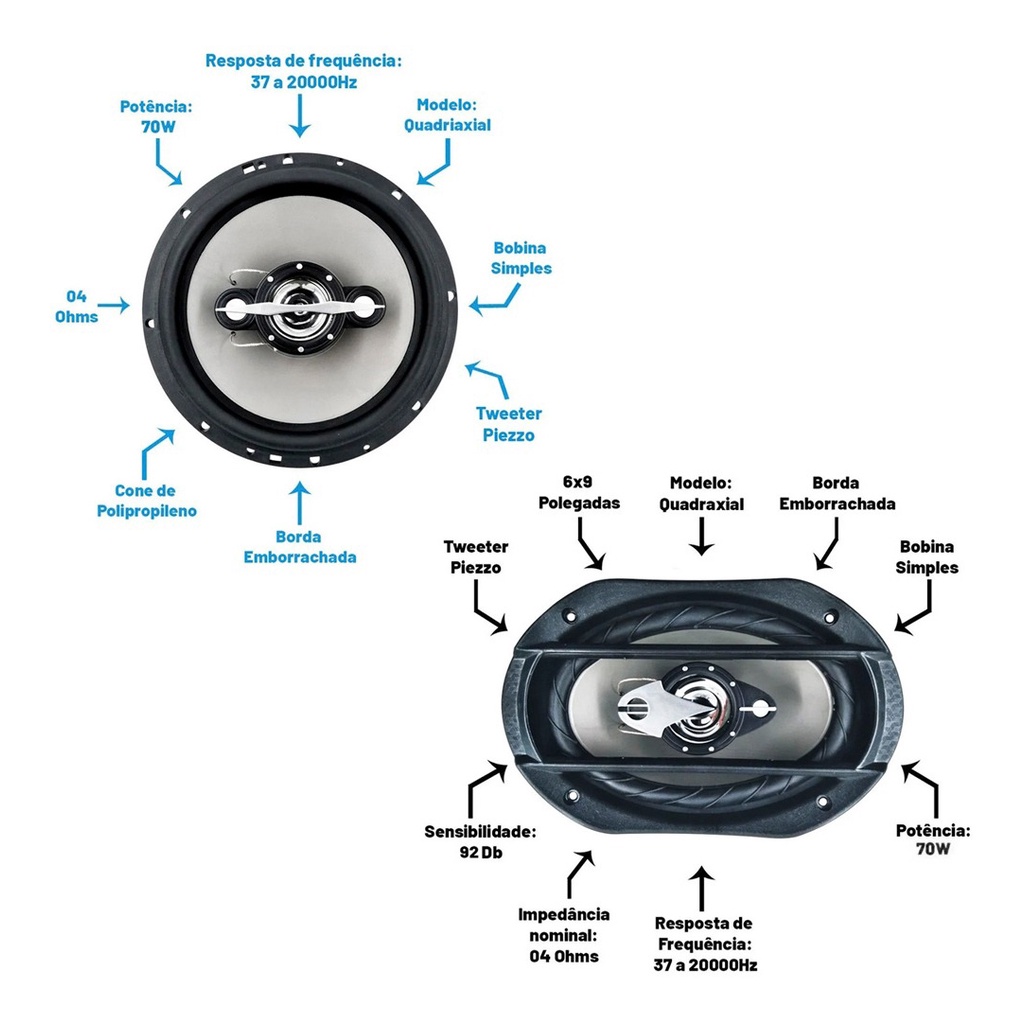 Resposta de frequência:
37 a 20000Hz

Potência:
70W

Modelo:
Quadriaxial

Bobina
Simples

04
Ohms

Tweeter
Piezzo

Cone de
Polipropileno

Borda
Emborrachada

6x9
Polegadas

Modelo:
Quadraxial

Borda
Emborrachada

Tweeter
Piezzo

Bobina
Simples

Sensibilidade:
92 Db

Potência:
70W

Impedância
nominal:
04 Ohms

Resposta de
Frequência:
37 a 20000Hz