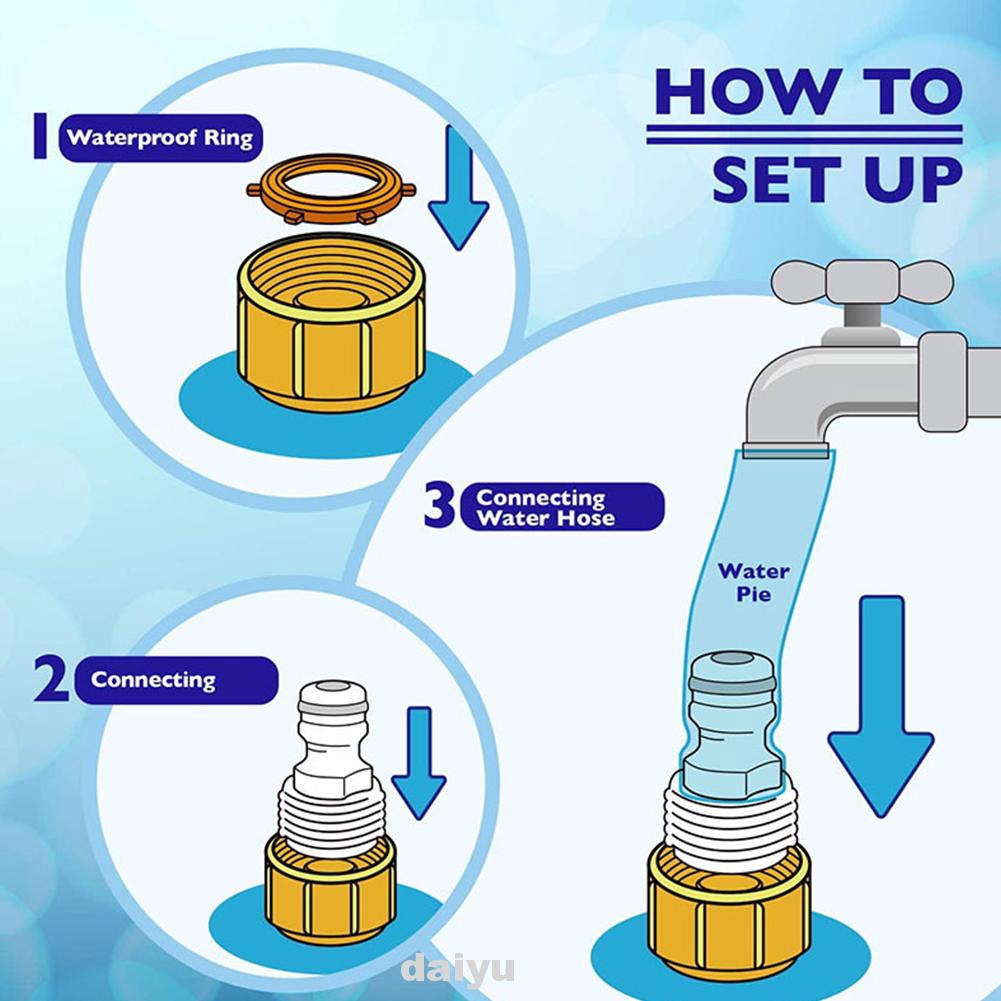 HOW TO SET UP

1 Waterproof Ring

3 Connecting Water Hose

Water Pie

2 Connecting

daiyu