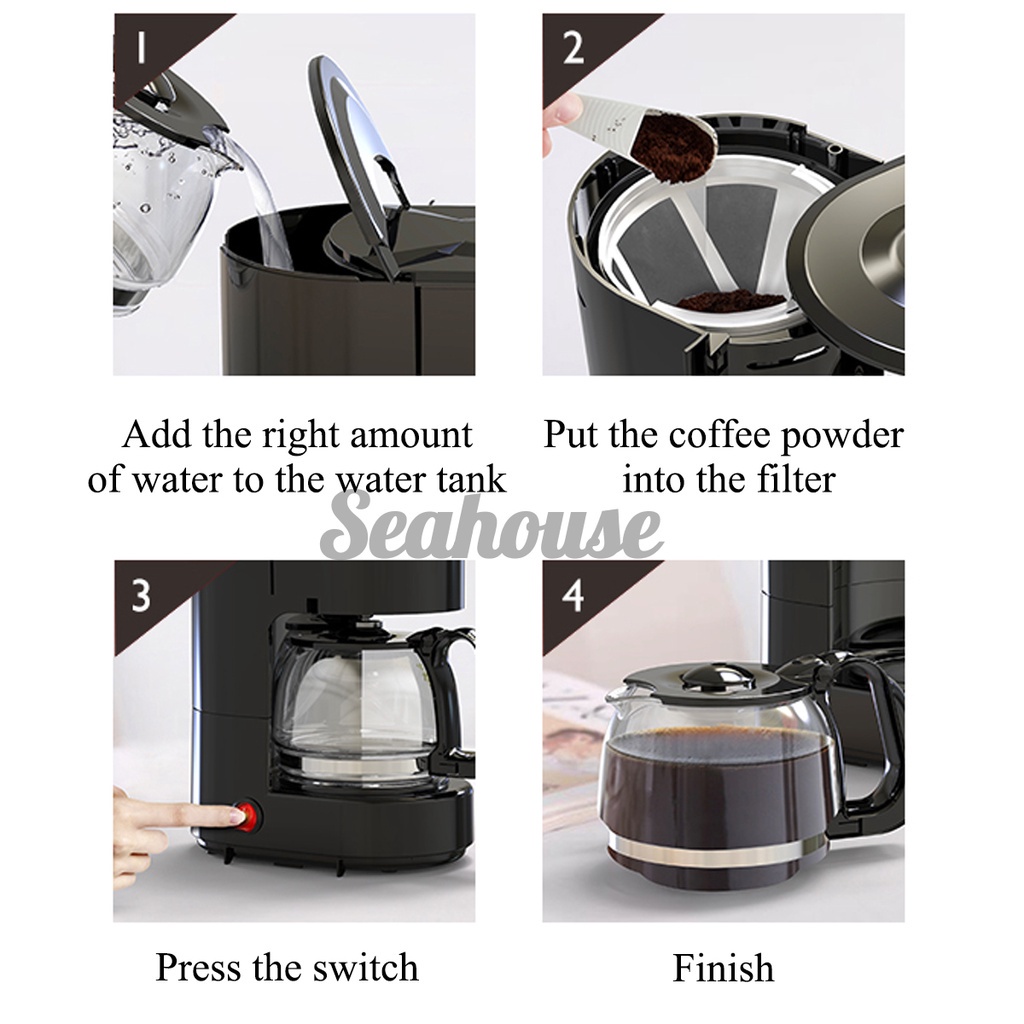 1

Add the right amount of water to the water tank

2

Put the coffee powder into the filter

Seahouse

3

Press the switch

4

Finish