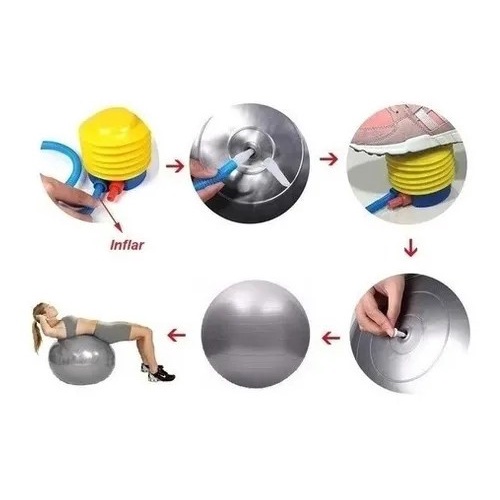 Inflar