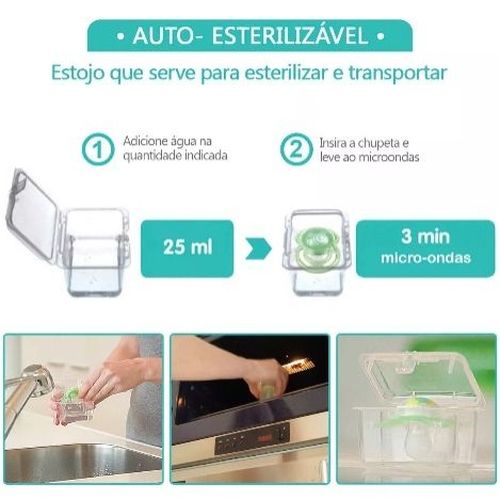 • AUTO- ESTERILIZÁVEL •

Estojo que serve para esterilizar e transportar

1 Adicione água na quantidade indicada

2 Insira a chupeta e leve ao microondas

25 ml

3 min
micro-ondas