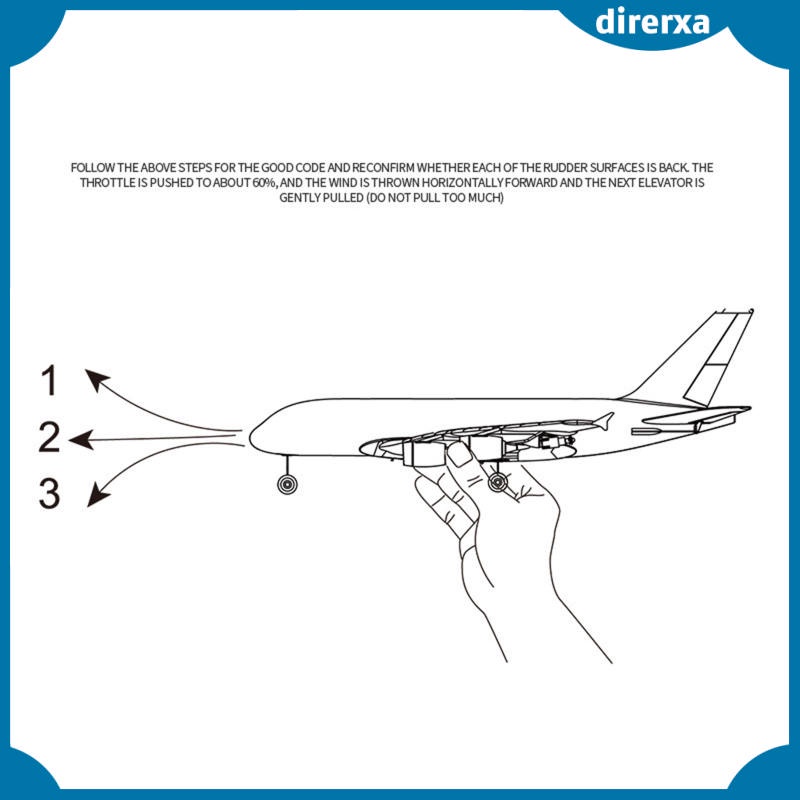 direrxa

FOLLOW THE ABOVE STEPS FOR THE GOOD CODE AND RECONFIRM WHETHER EACH OF THE RUDDER SURFACES IS BACK. THE THROTTLE IS PUSHED TO ABOUT 60%, AND THE WIND IS THROWN HORIZONTALLY FORWARD AND THE NEXT ELEVATOR IS GENTLY PULLED (DO NOT PULL TOO MUCH)

1
2
3