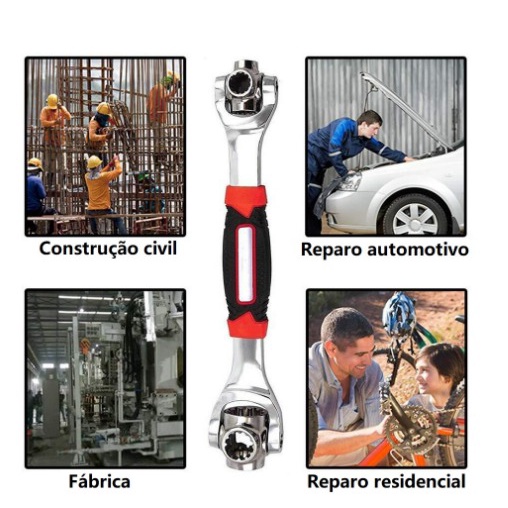 Construção civil

Reparo automotivo

Fábrica

Reparo residencial