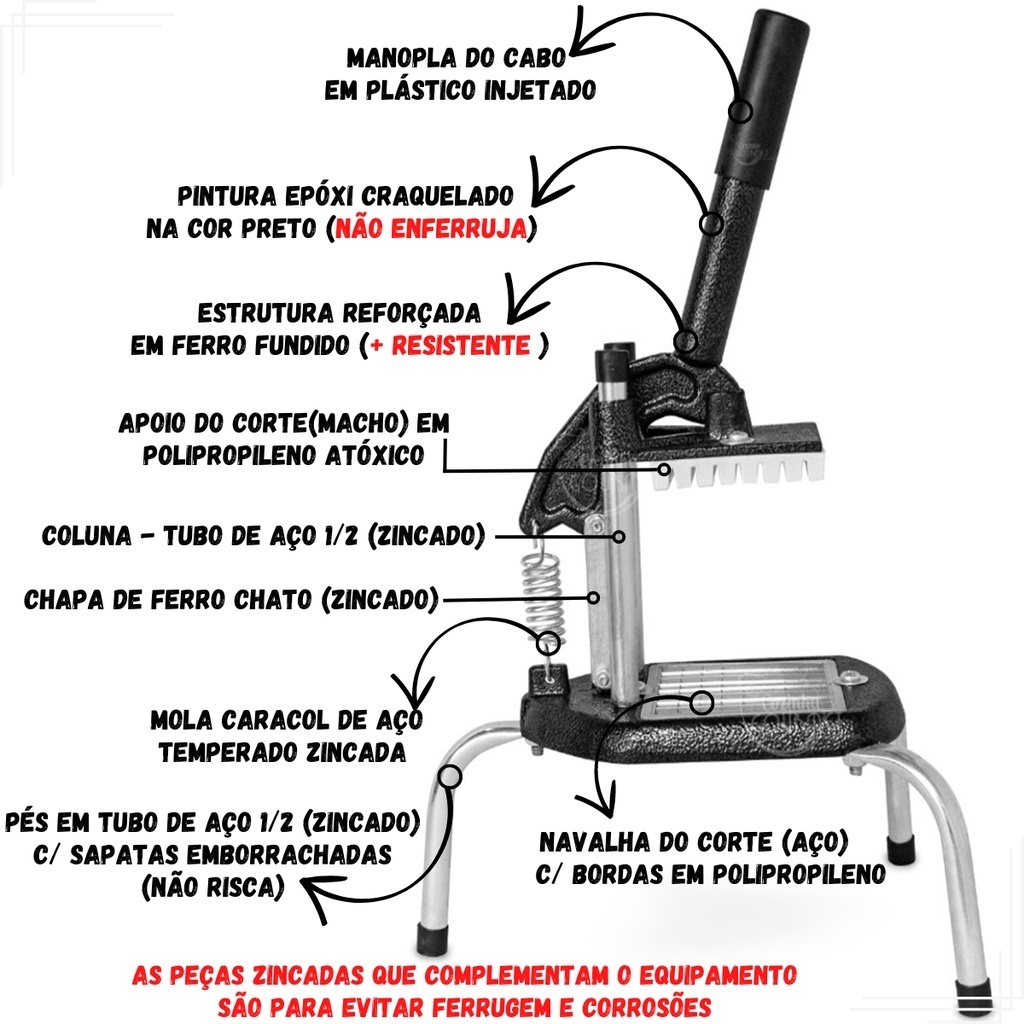 MANOPLA DO CABO
EM PLÁSTICO INJETADO

PINTURA EPÓXI CRAQUELADO
NA COR PRETO (NÃO ENFERRUJA)

ESTRUTURA REFORÇADA
EM FERRO FUNDIDO (+ RESISTENTE )

APOIO DO CORTE(MACHO) EM
POLIPROPILENO ATÓXICO

COLUNA - TUBO DE AÇO 1/2 (ZINCADO)

CHAPA DE FERRO CHATO (ZINCADO)

MOLA CARACOL DE AÇO
TEMPERADO ZINCADA

PÉS EM TUBO DE AÇO 1/2 (ZINCADO)
C/ SAPATAS EMBORRACHADAS
(NÃO RISCA)

NAVALHA DO CORTE (AÇO)
C/ BORDAS EM POLIPROPILENO

AS PEÇAS ZINCADAS QUE COMPLEMENTAM O EQUIPAMENTO
SÃO PARA EVITAR FERRUGEM E CORROSÕES