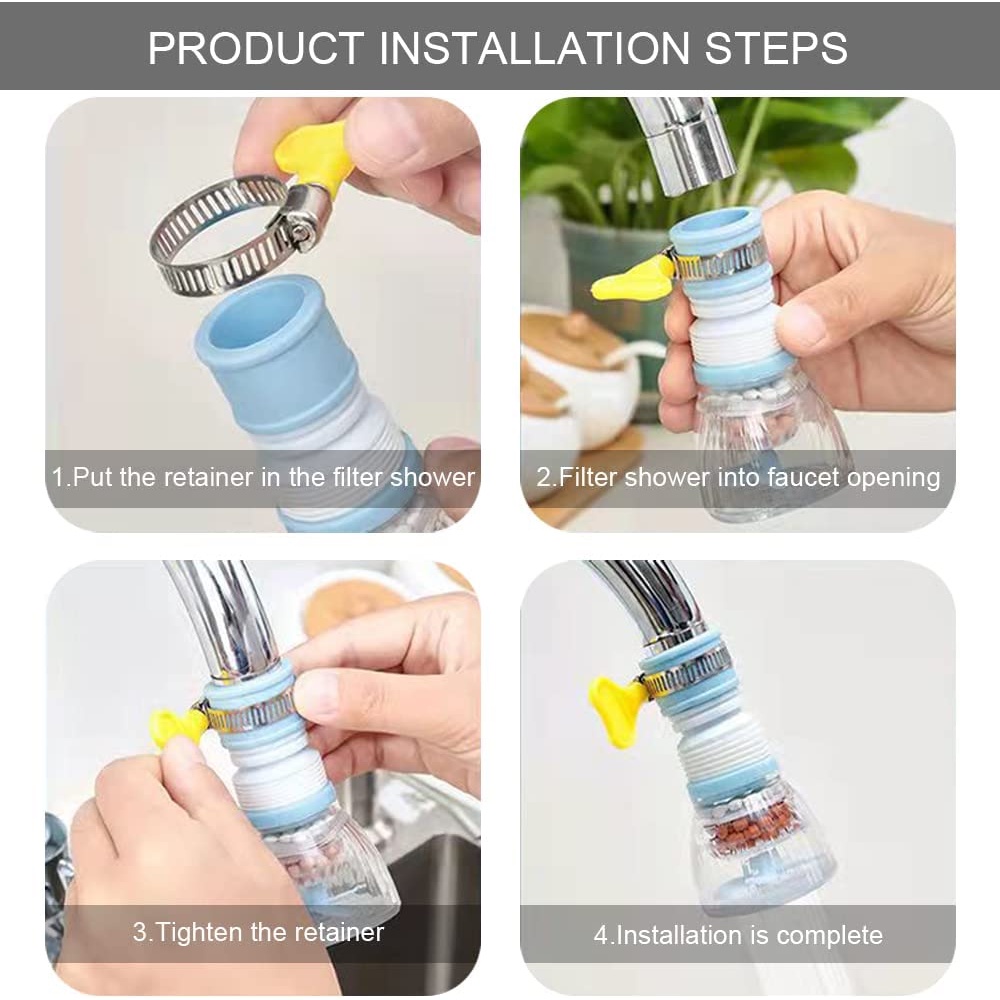 PRODUCT INSTALLATION STEPS

1.Put the retainer in the filter shower

2.Filter shower into faucet opening

3.Tighten the retainer

4.Installation is complete