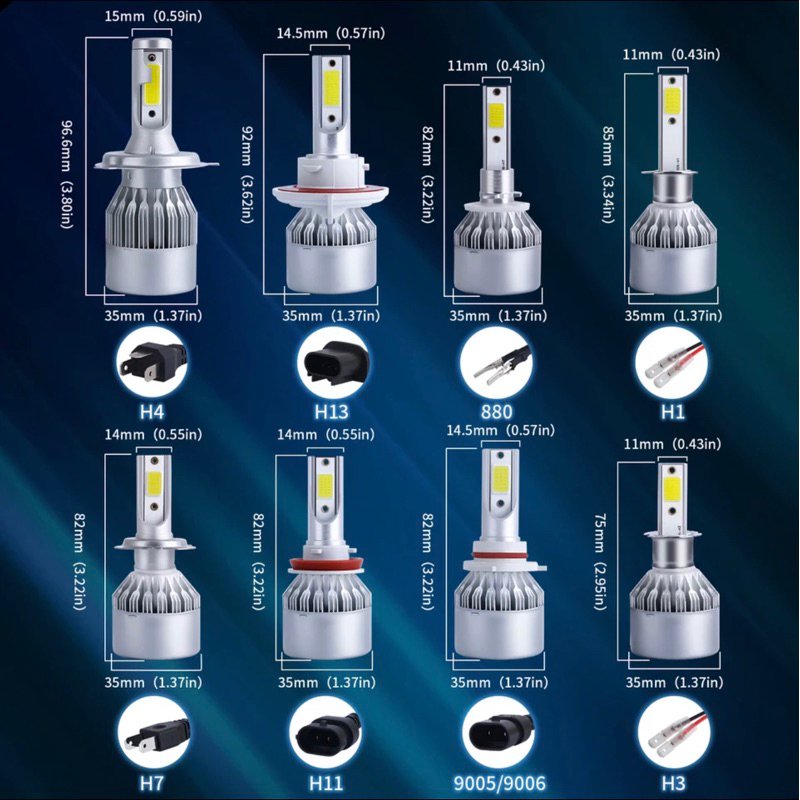 15mm (0.59in)
96.6mm (3.80in)
35mm (1.37in)
H4

14.5mm (0.57in)
92mm (3.62in)
35mm (1.37in)
H13

11mm (0.43in)
82mm (3.22in)
35mm (1.37in)
880

11mm (0.43in)
85mm (3.34in)
35mm (1.37in)
H1

14mm (0.55in)
82mm (3.22in)
35mm (1.37in)
H7

14mm (0.55in)
82mm (3.22in)
35mm (1.37in)
H11

14.5mm (0.57in)
82mm (3.22in)
35mm (1.37in)
9005/9006

11mm (0.43in)
75mm (2.95in)
35mm (1.37in)
H3