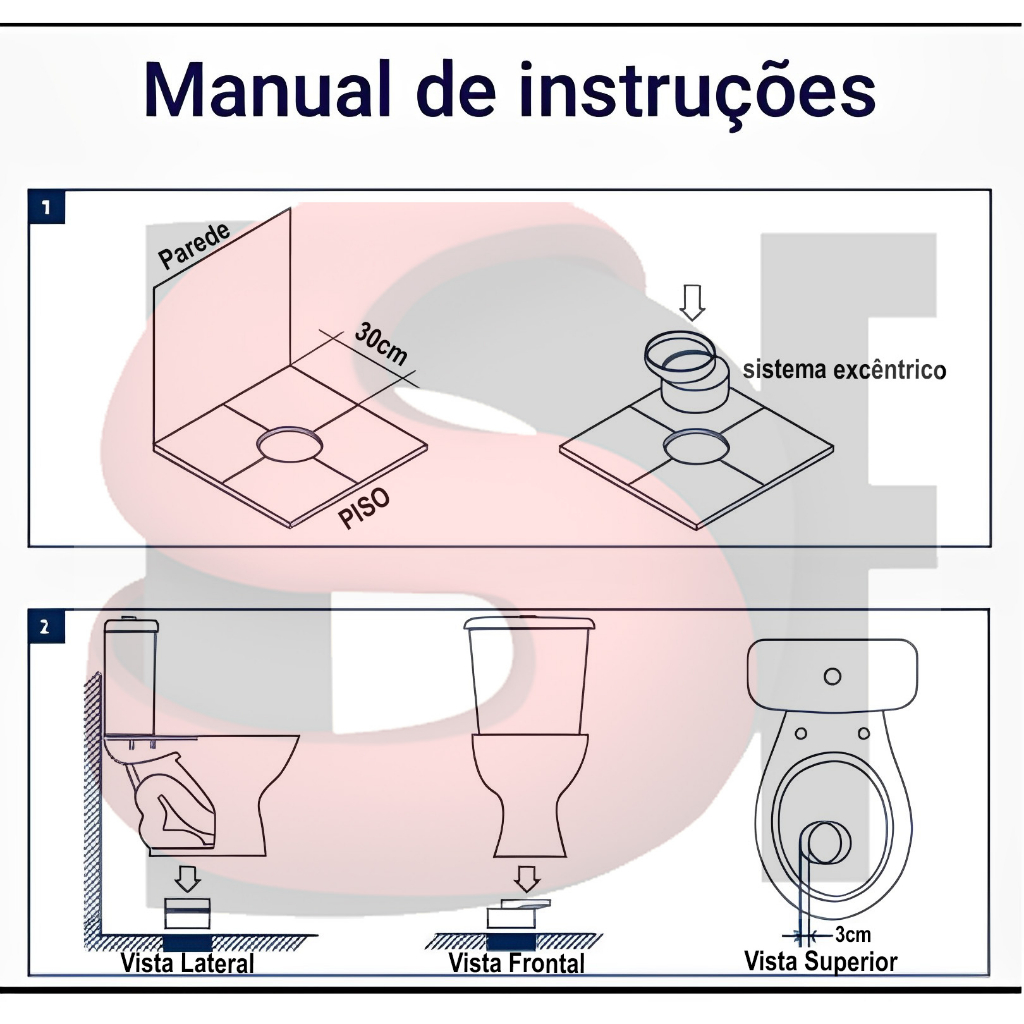 Manual de instruções

1

Parede

30cm

PISO

sistema excêntrico

2

Vista Lateral

Vista Frontal

3cm

Vista Superior