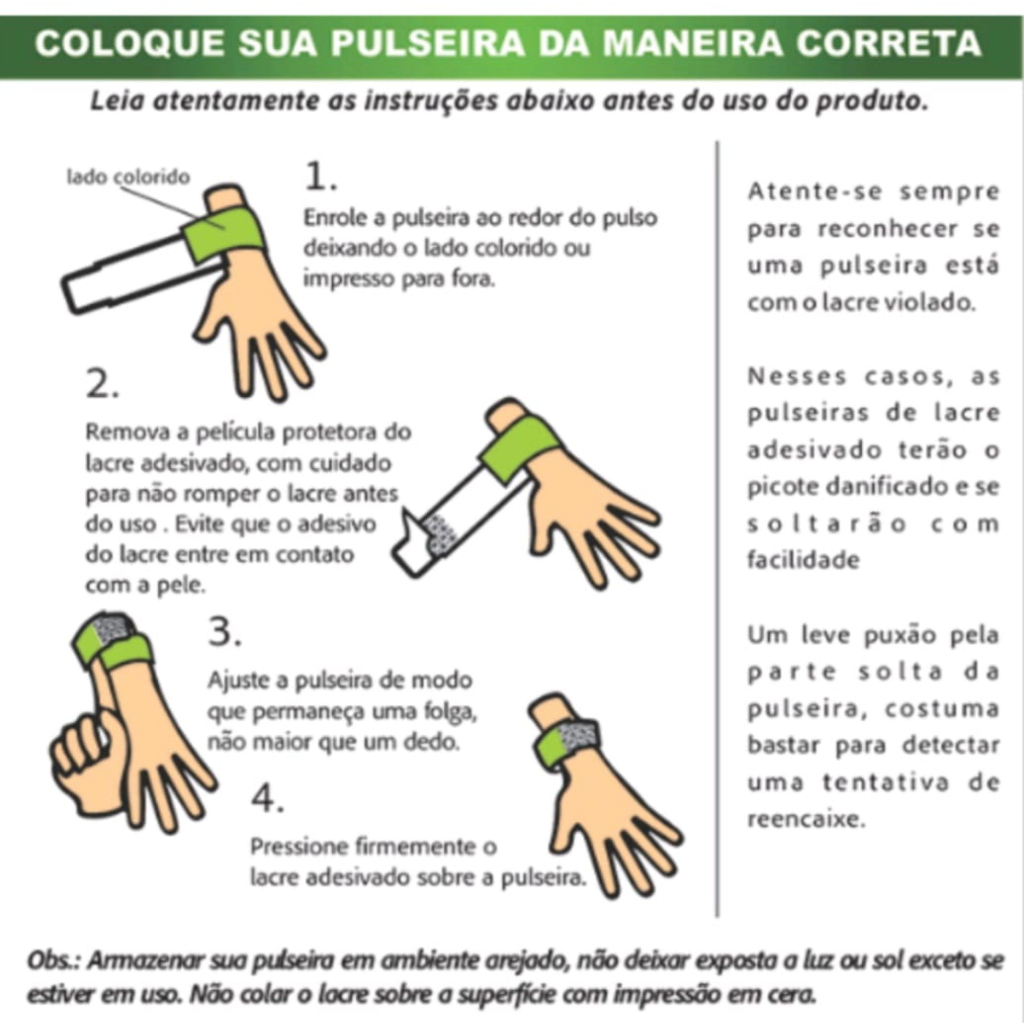 COLOQUE SUA PULSEIRA DA MANEIRA CORRETA

Leia atentamente as instruções abaixo antes do uso do produto.

lado colorido

1.
Enrole a pulseira ao redor do pulso deixando o lado colorido ou impresso para fora.

2.
Remova a película protetora do lacre adesivado, com cuidado para não romper o lacre antes do uso . Evite que o adesivo do lacre entre em contato com a pele.

3.
Ajuste a pulseira de modo que permaneça uma folga, não maior que um dedo.

4.
Pressione firmemente o lacre adesivado sobre a pulseira.

Atente-se sempre para reconhecer se uma pulseira está com o lacre violado.

Nesses casos, as pulseiras de lacre adesivado terão o picote danificado e se soltarão com facilidade

Um leve puxão pela parte solta da pulseira, costuma bastar para detectar uma tentativa de reencaixe.

Obs.: Armazenar sua pulseira em ambiente arejado, não deixar exposta a luz ou sol exceto se estiver em uso. Não colar o lacre sobre a superfície com impressão em cera.