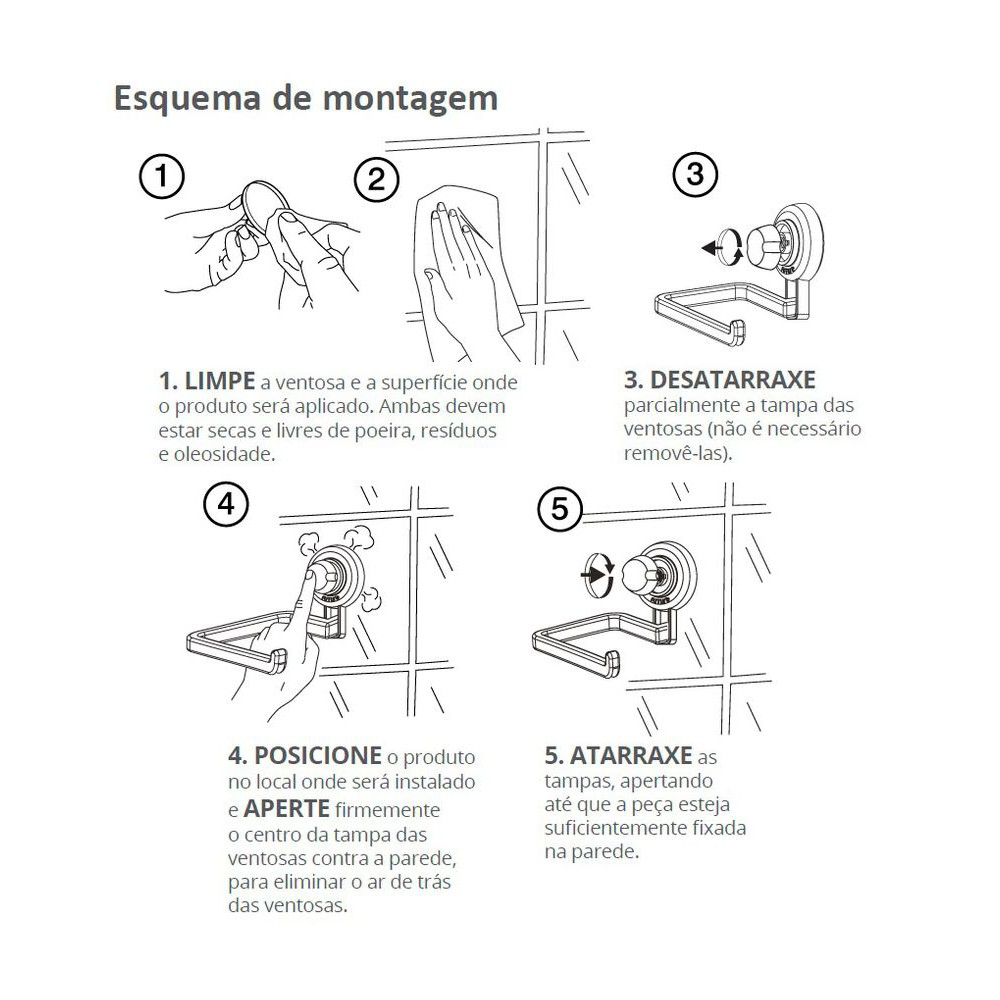 Esquema de montagem

1

2

3

1. LIMPE a ventosa e a superfície onde o produto será aplicado. Ambas devem estar secas e livres de poeira, resíduos e oleosidade.

3. DESATARRAXE parcialmente a tampa das ventosas (não é necessário removê-las).

4

5

4. POSICIONE o produto no local onde será instalado e APERTE firmemente o centro da tampa das ventosas contra a parede, para eliminar o ar de trás das ventosas.

5. ATARRAXE as tampas, apertando até que a peça esteja suficientemente fixada na parede.