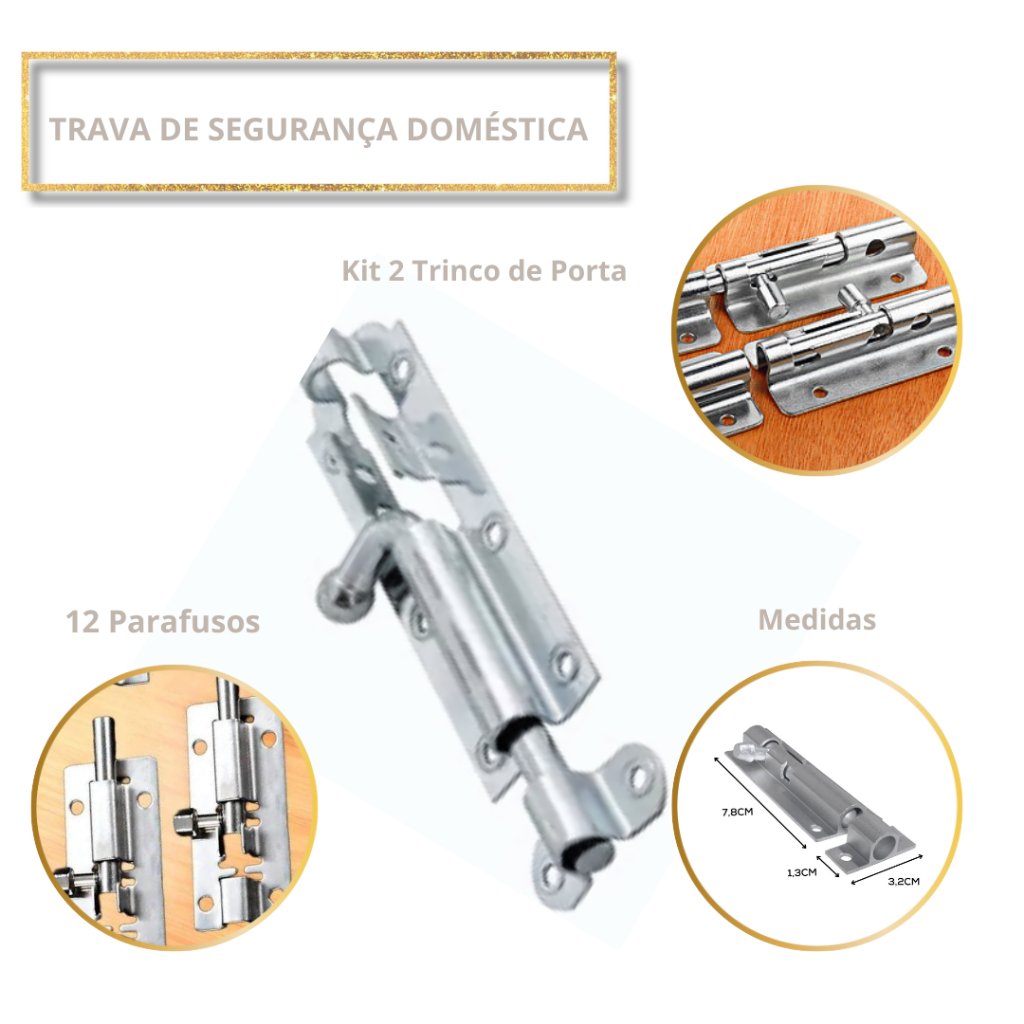 TRAVA DE SEGURANÇA DOMÉSTICA

Kit 2 Trinco de Porta

12 Parafusos

Medidas

7,8CM

1,3CM

3,2CM