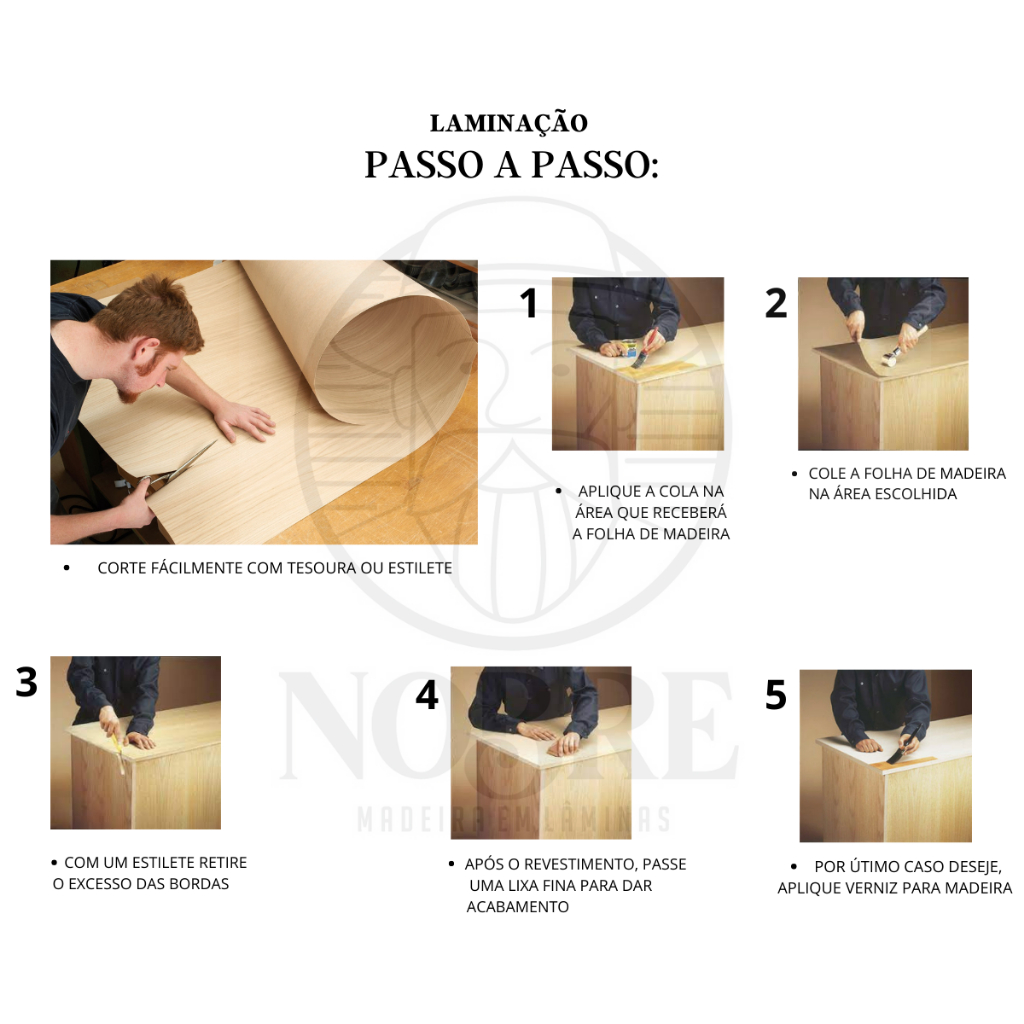 LAMINAÇÃO
PASSO A PASSO:

• CORTE FÁCILMENTE COM TESOURA OU ESTILETE

1
• APLIQUE A COLA NA ÁREA QUE RECEBERÁ A FOLHA DE MADEIRA

2
• COLE A FOLHA DE MADEIRA NA ÁREA ESCOLHIDA

3
• COM UM ESTILETE RETIRE O EXCESSO DAS BORDAS

4
• APÓS O REVESTIMENTO, PASSE UMA LIXA FINA PARA DAR ACABAMENTO

5
• POR ÚTIMO CASO DESEJE, APLIQUE VERNIZ PARA MADEIRA

NOBRE
MADEIRA EM LÂMINAS