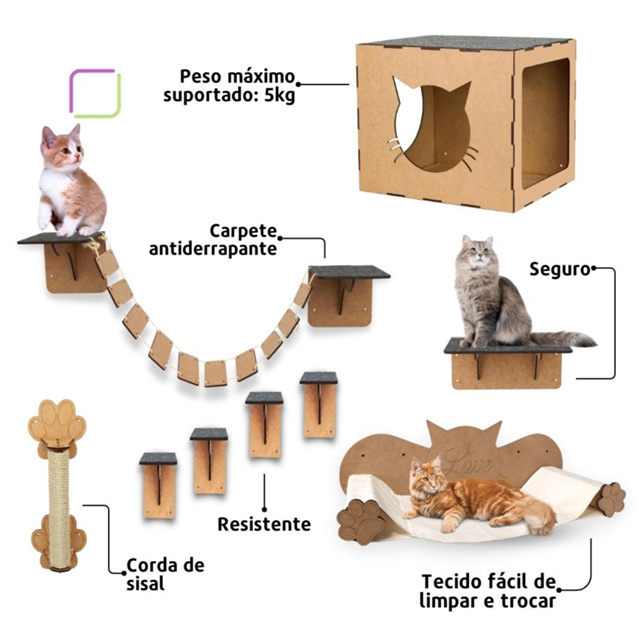 Peso máximo suportado: 5kg

Carpete antiderrapante

Seguro

Love

Resistente

Corda de sisal

Tecido fácil de limpar e trocar