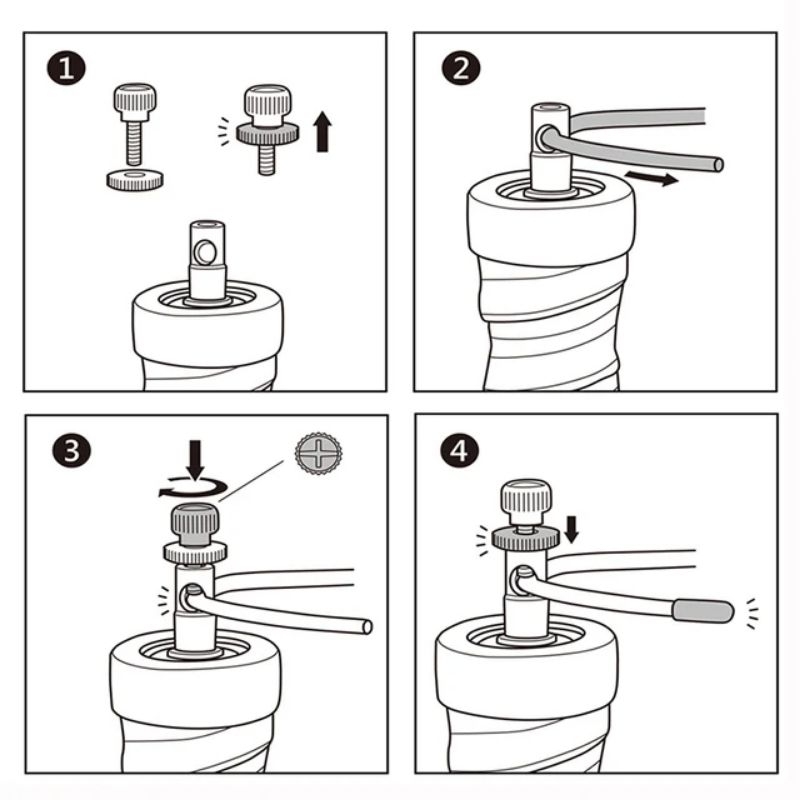 1

2

3

4