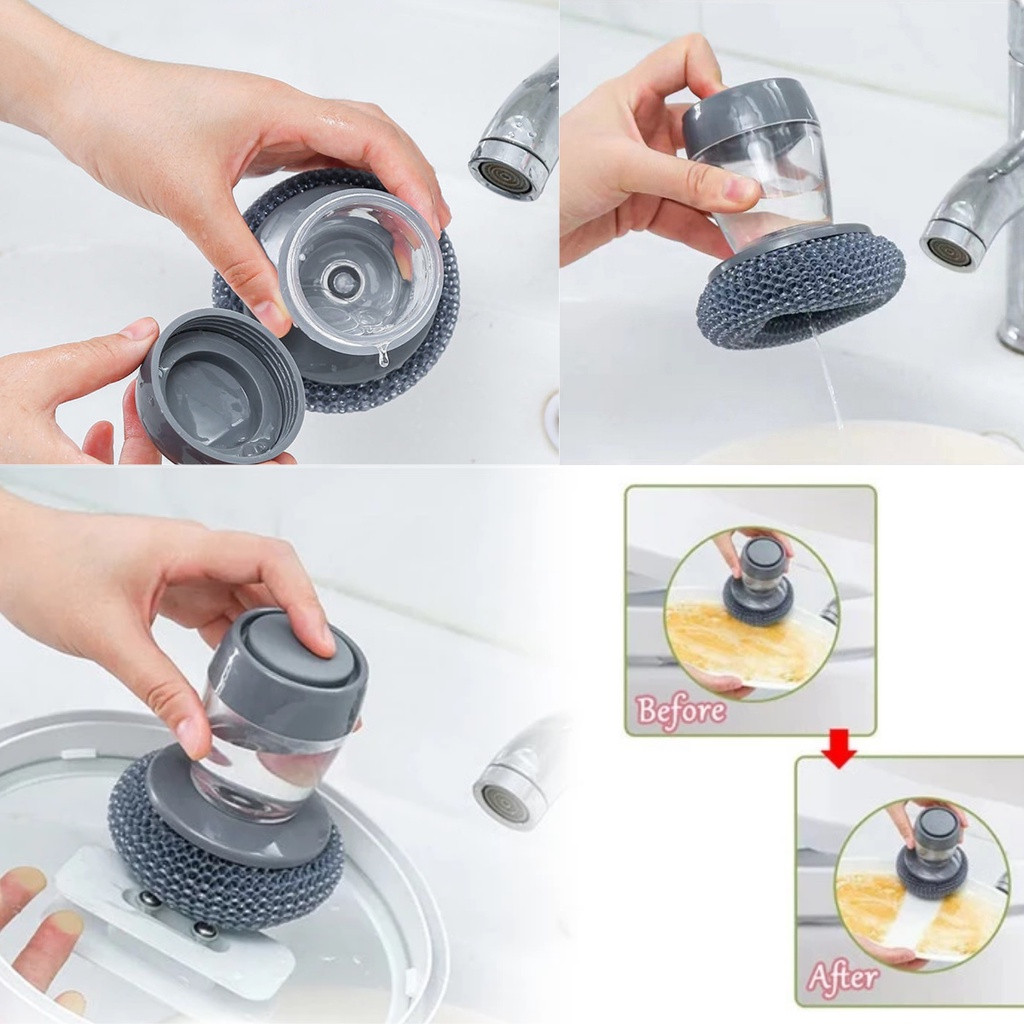 Before

After