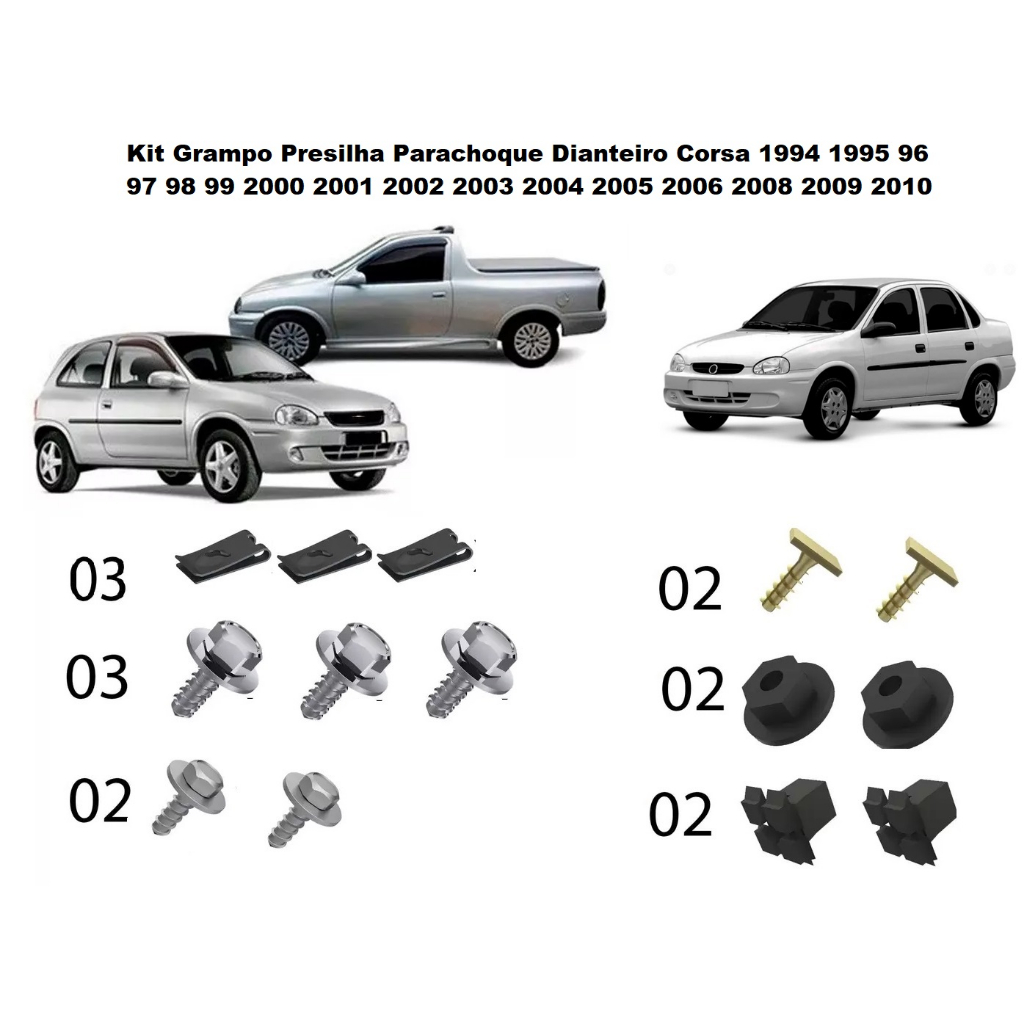 Kit Grampo Presilha Parachoque Dianteiro Corsa 1994 1995 96 97 98 99 2000 2001 2002 2003 2004 2005 2006 2008 2009 2010

03

03

02

02

02

02