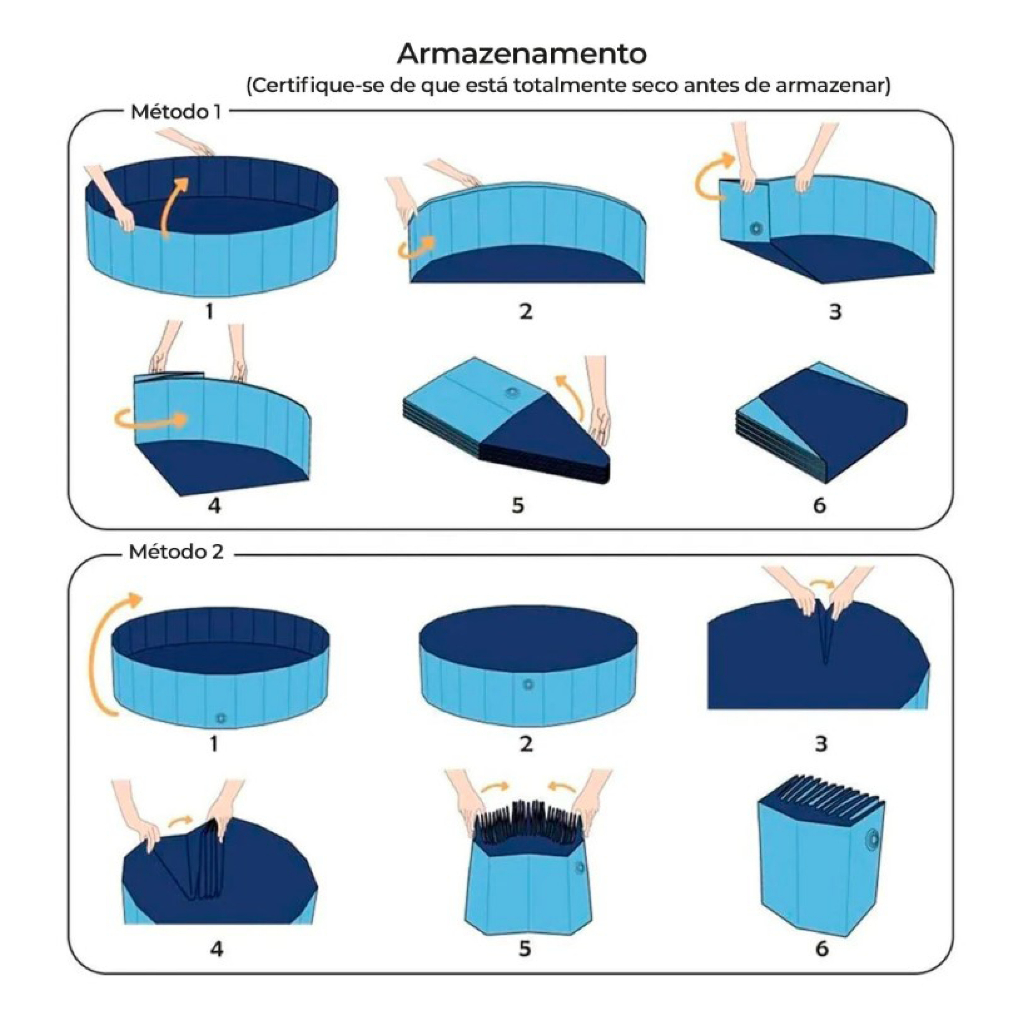 Armazenamento
(Certifique-se de que está totalmente seco antes de armazenar)

Método 1

1

2

3

4

5

6

Método 2

1

2

3

4

5

6