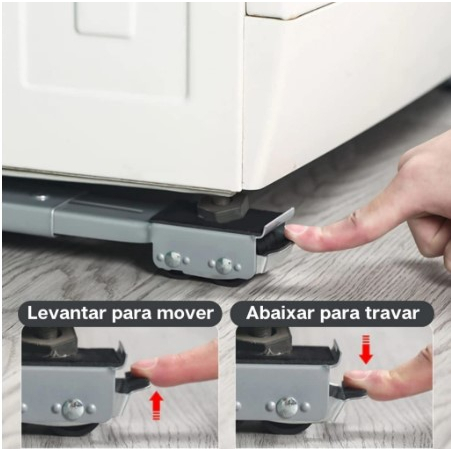 Levantar para mover

Abaixar para travar