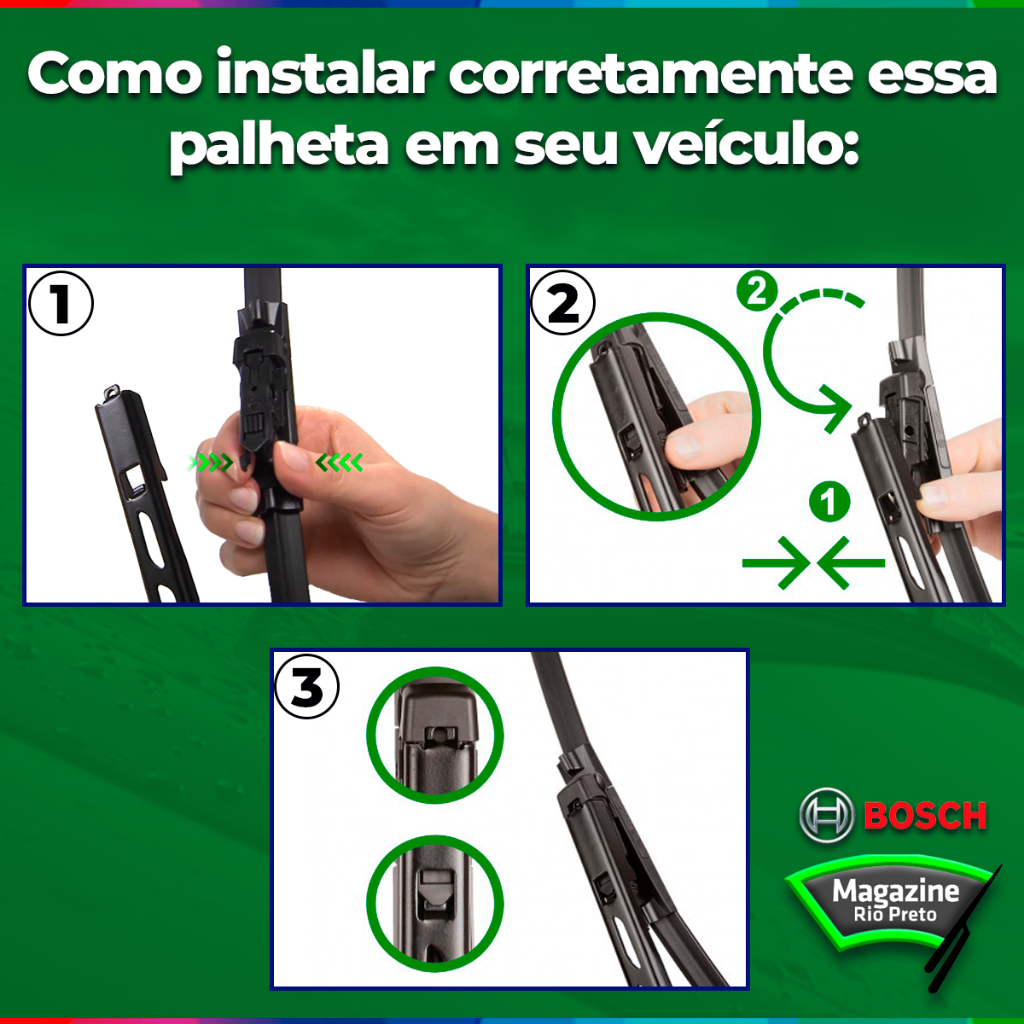 Como instalar corretamente essa palheta em seu veículo:

1

2

2

1

3

BOSCH

Magazine
Rio Preto