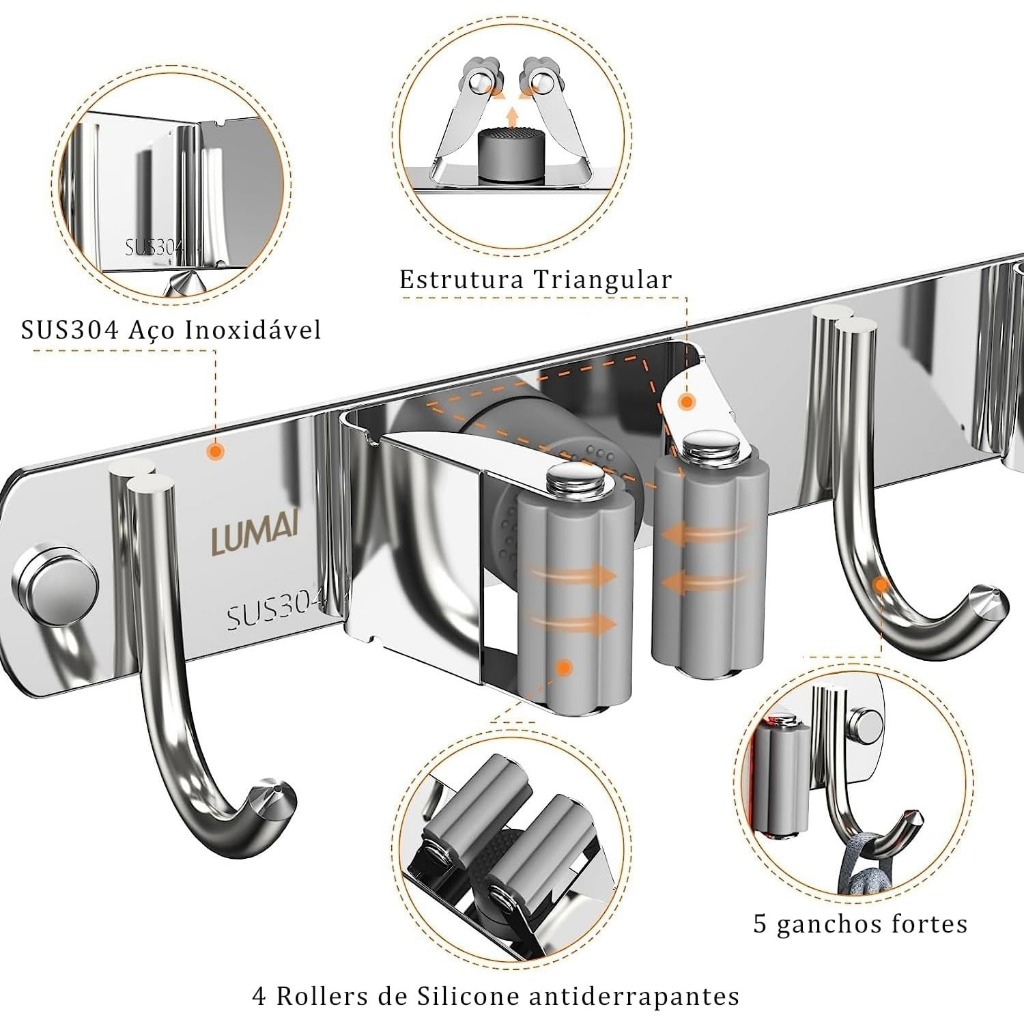 SUS304

Estrutura Triangular

SUS304 Aço Inoxidável

LUMAI

SUS304

5 ganchos fortes

4 Rollers de Silicone antiderrapantes