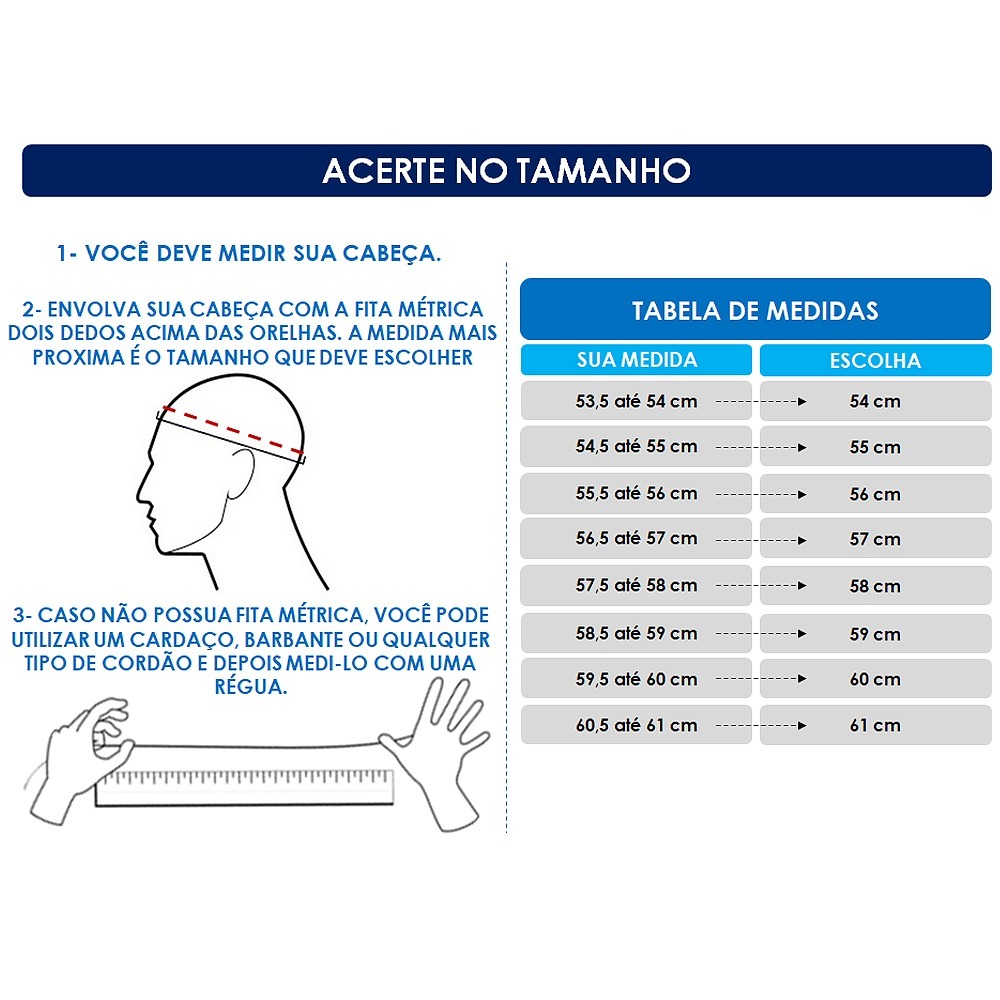 ACERTE NO TAMANHO

1- VOCÊ DEVE MEDIR SUA CABEÇA.

2- ENVOLVA SUA CABEÇA COM A FITA MÉTRICA DOIS DEDOS ACIMA DAS ORELHAS. A MEDIDA MAIS PROXIMA É O TAMANHO QUE DEVE ESCOLHER

3- CASO NÃO POSSUA FITA MÉTRICA, VOCÊ PODE UTILIZAR UM CARDAÇO, BARBANTE OU QUALQUER TIPO DE CORDÃO E DEPOIS MEDI-LO COM UMA RÉGUA.

TABELA DE MEDIDAS

| SUA MEDIDA | ESCOLHA |
|---|---|
| 53,5 até 54 cm | 54 cm |
| 54,5 até 55 cm | 55 cm |
| 55,5 até 56 cm | 56 cm |
| 56,5 até 57 cm | 57 cm |
| 57,5 até 58 cm | 58 cm |
| 58,5 até 59 cm | 59 cm |
| 59,5 até 60 cm | 60 cm |
| 60,5 até 61 cm | 61 cm |