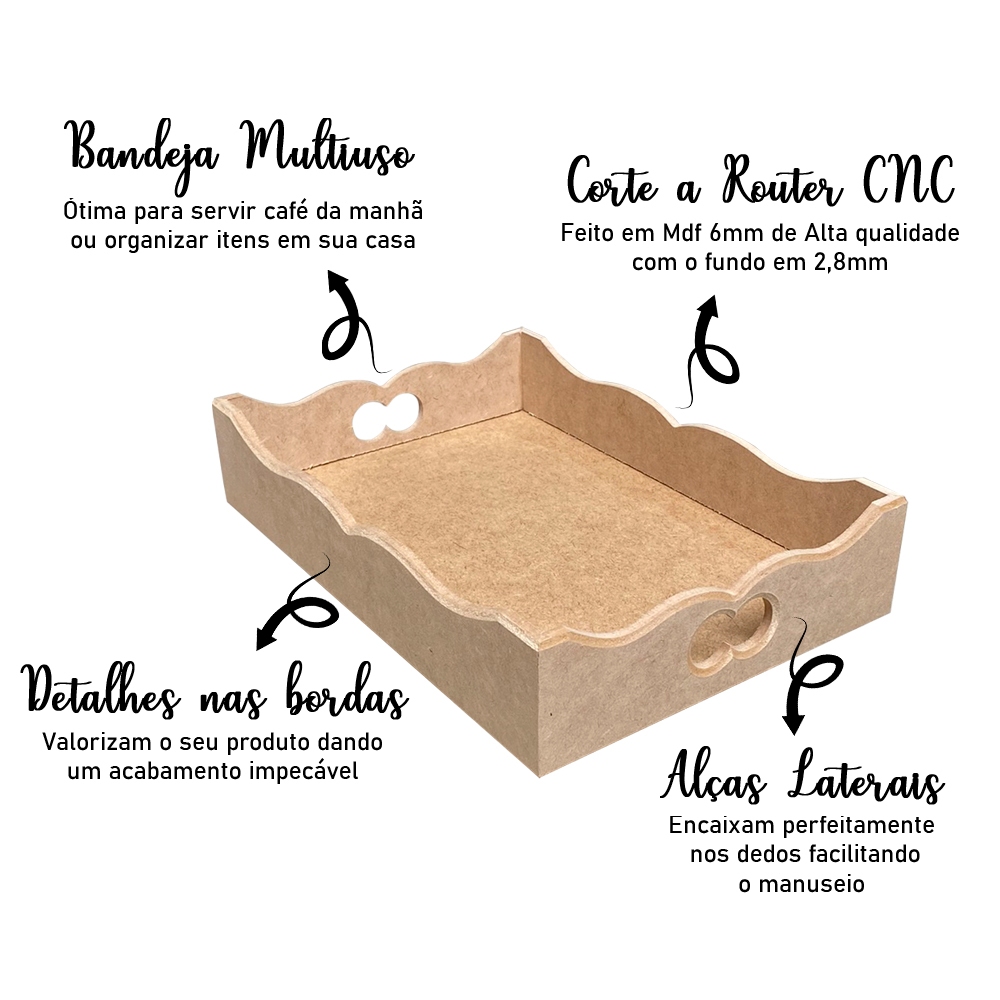 Bandeja Multiuso
Ótima para servir café da manhã ou organizar itens em sua casa

Corte a Router CNC
Feito em Mdf 6mm de Alta qualidade com o fundo em 2,8mm

Detalhes nas bordas
Valorizam o seu produto dando um acabamento impecável

Alças Laterais
Encaixam perfeitamente nos dedos facilitando o manuseio