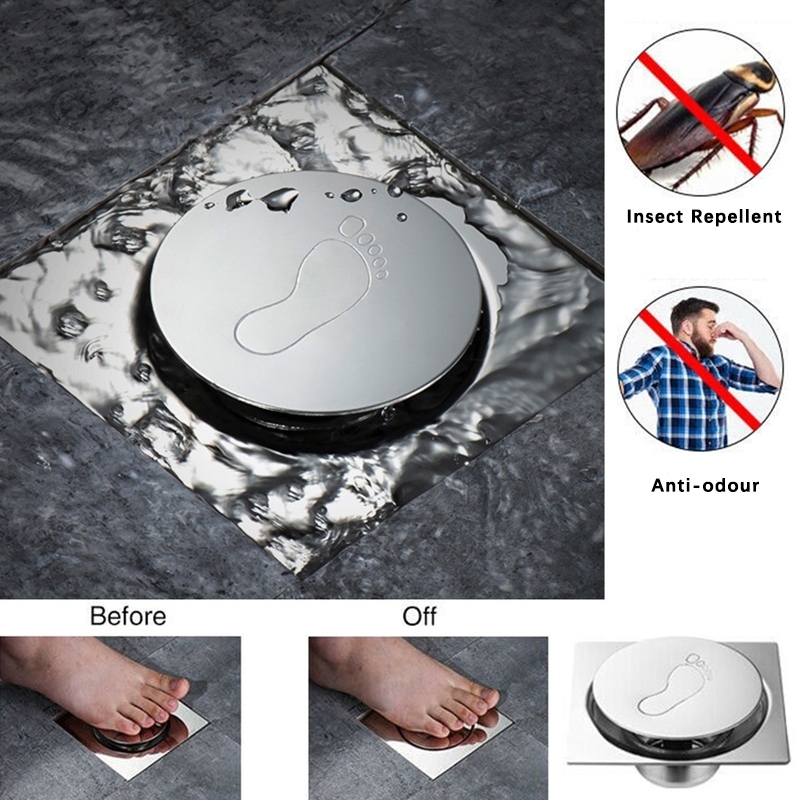 Insect Repellent

Anti-odour

Before

Off