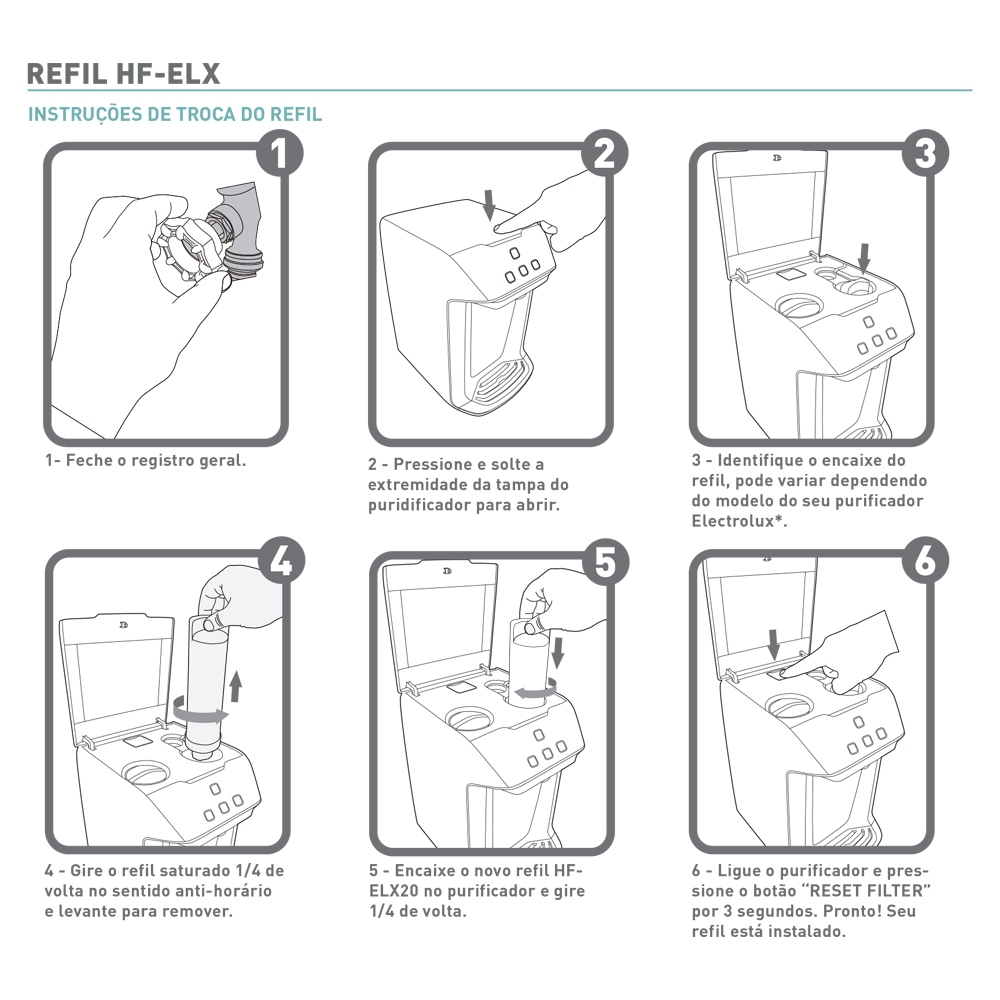 REFIL HF-ELX

INSTRUÇÕES DE TROCA DO REFIL

1

1- Feche o registro geral.

2

2 - Pressione e solte a extremidade da tampa do puridificador para abrir.

3

3 - Identifique o encaixe do refil, pode variar dependendo do modelo do seu purificador Electrolux*.

4

4 - Gire o refil saturado 1/4 de volta no sentido anti-horário e levante para remover.

5

5 - Encaixe o novo refil HF-ELX20 no purificador e gire 1/4 de volta.

6

6 - Ligue o purificador e pressione o botão "RESET FILTER" por 3 segundos. Pronto! Seu refil está instalado.