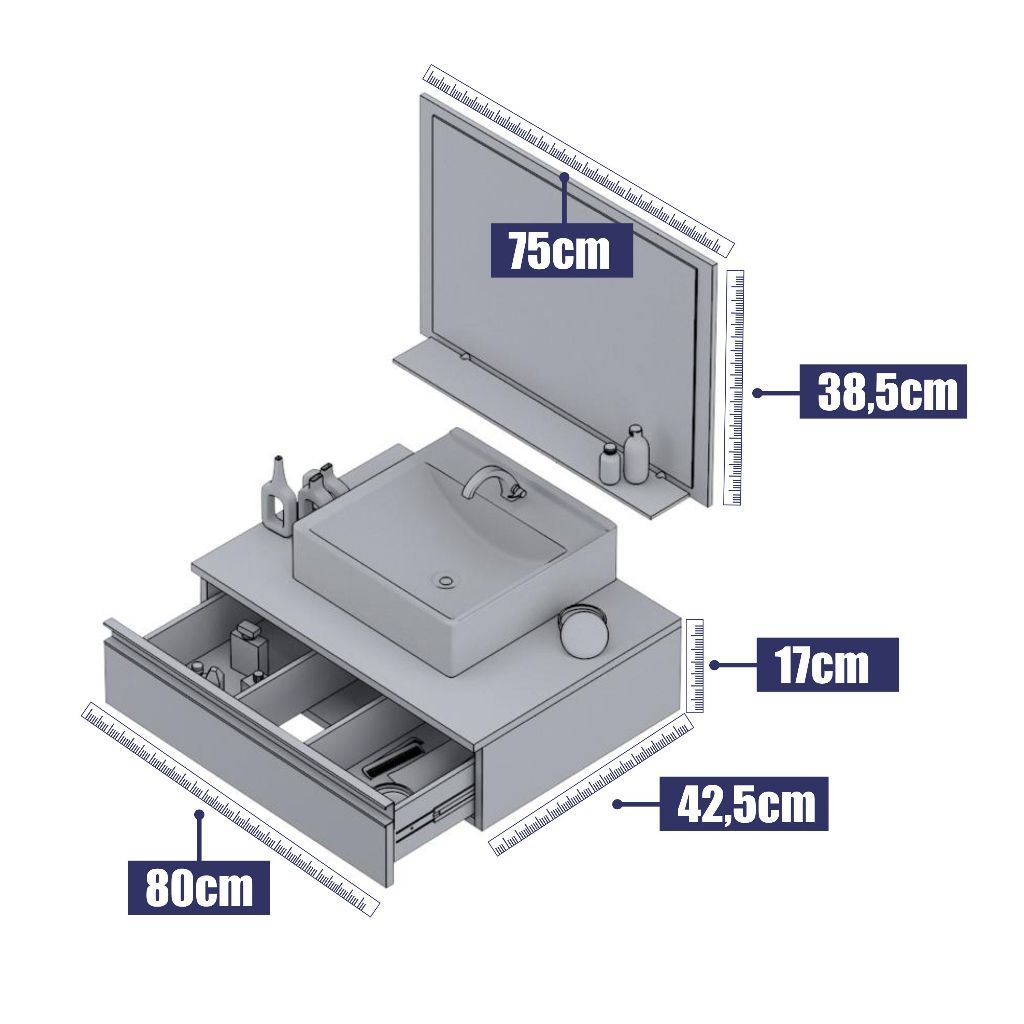 75cm

38,5cm

17cm

42,5cm

80cm