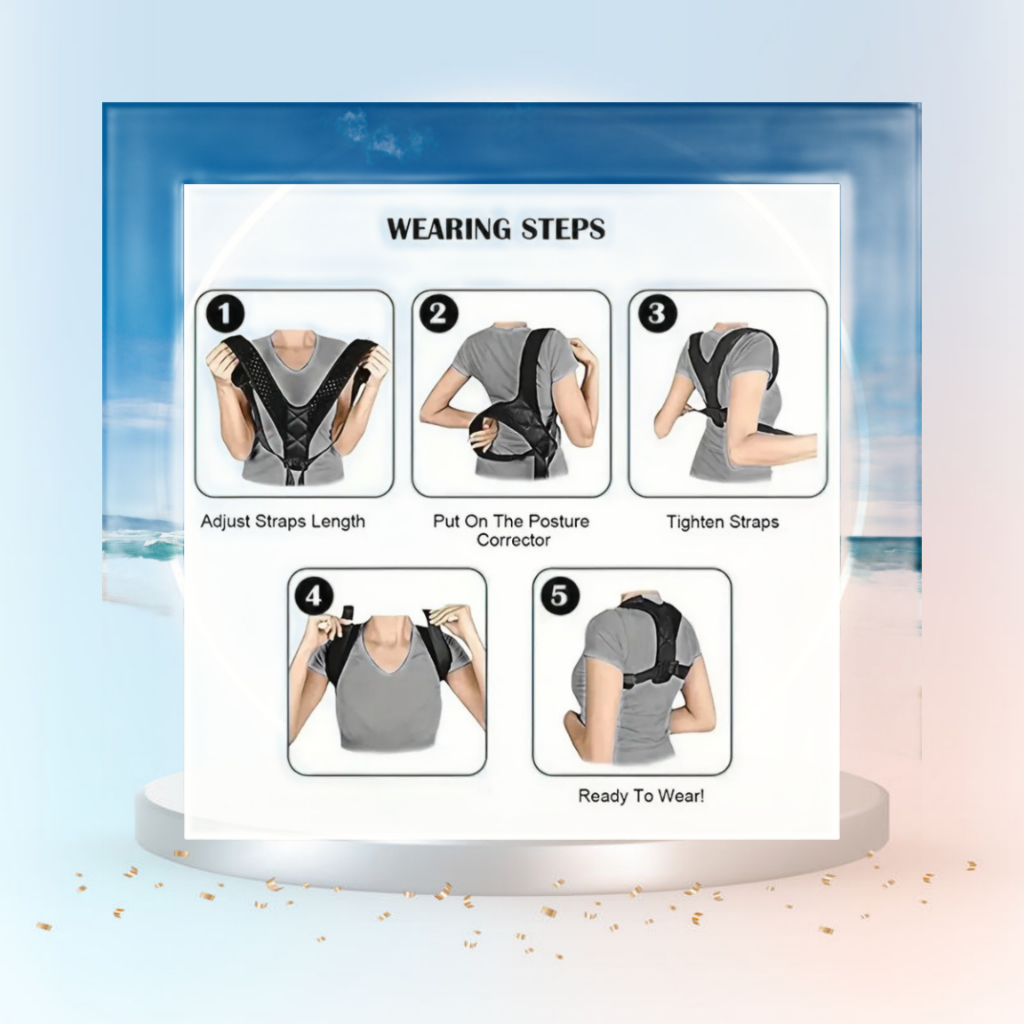 WEARING STEPS

1
Adjust Straps Length

2
Put On The Posture Corrector

3
Tighten Straps

4

5
Ready To Wear!