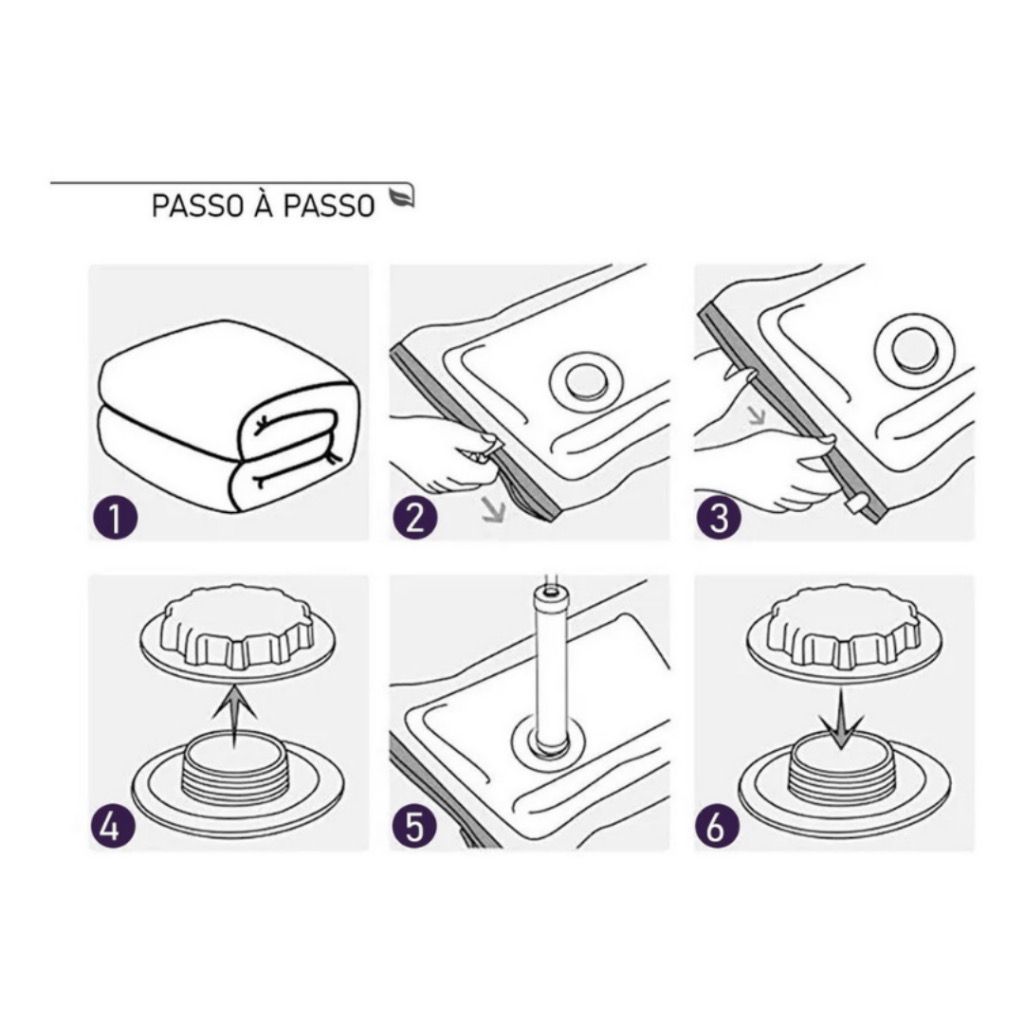 PASSO À PASSO

1

2

3

4

5

6