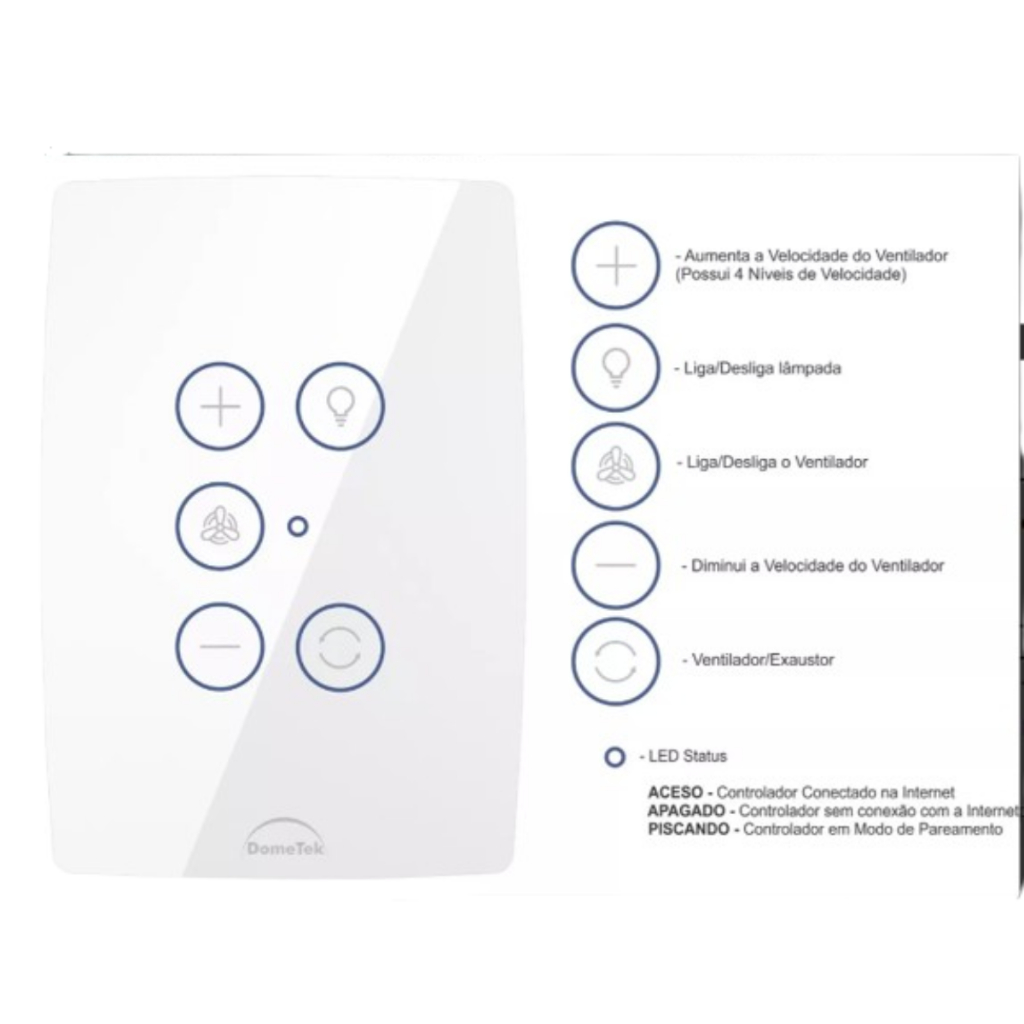 DomeTek

- Aumenta a Velocidade do Ventilador (Possui 4 Niveis de Velocidade)

- Liga/Desliga lâmpada

- Liga/Desliga o Ventilador

- Diminui a Velocidade do Ventilador

- Ventilador/Exaustor

- LED Status

ACESO - Controlador Conectado na Internet
APAGADO - Controlador sem conexão com a Internet
PISCANDO - Controlador em Modo de Pareamento