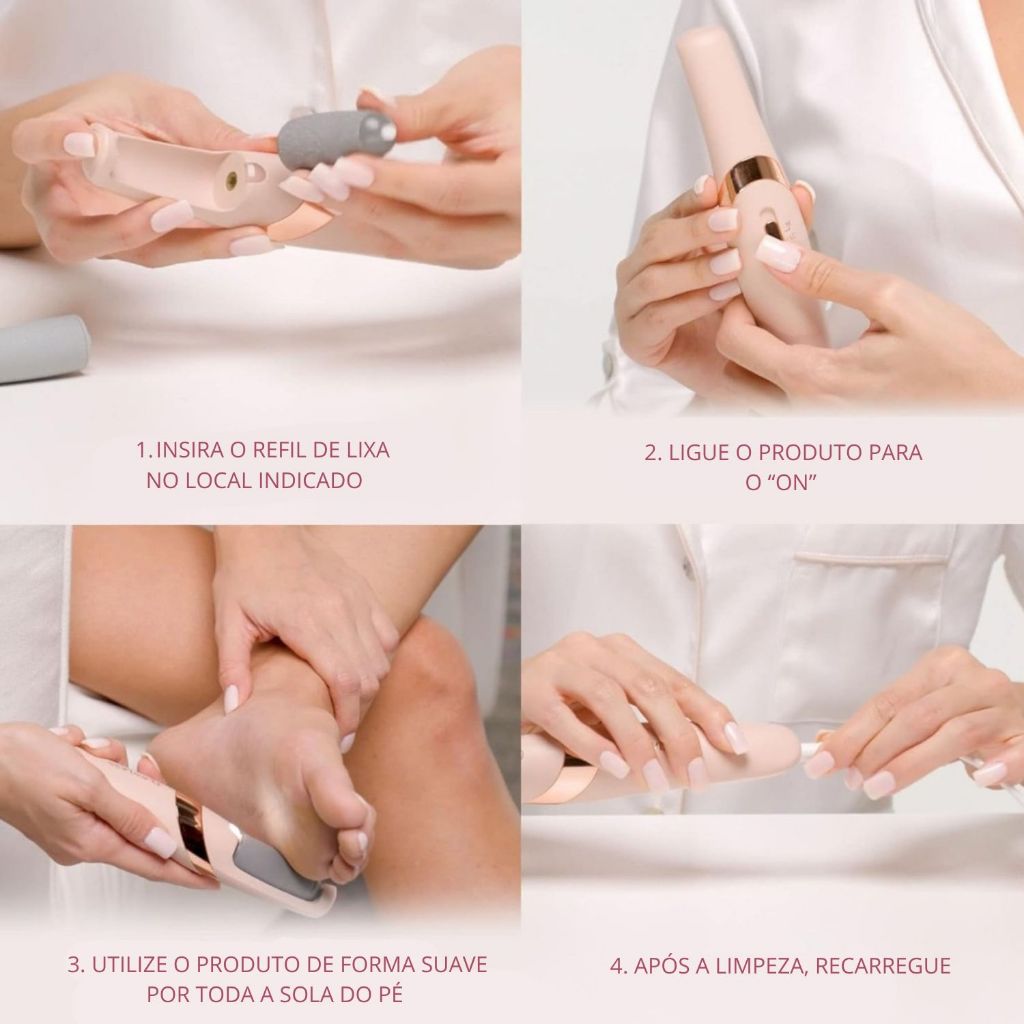 1. INSIRA O REFIL DE LIXA NO LOCAL INDICADO

2. LIGUE O PRODUTO PARA O “ON”

3. UTILIZE O PRODUTO DE FORMA SUAVE POR TODA A SOLA DO PÉ

4. APÓS A LIMPEZA, RECARREGUE