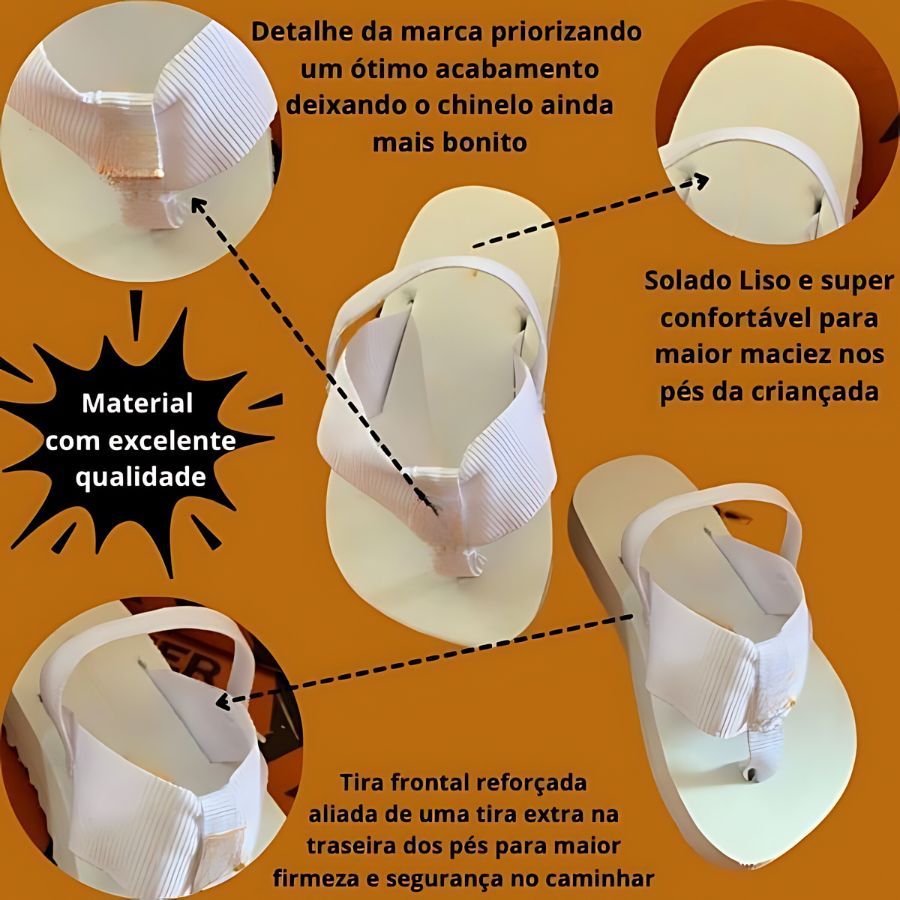 Detalhe da marca priorizando um ótimo acabamento deixando o chinelo ainda mais bonito

Solado Liso e super confortável para maior maciez nos pés da criançada

Material com excelente qualidade

Tira frontal reforçada aliada de uma tira extra na traseira dos pés para maior firmeza e segurança no caminhar