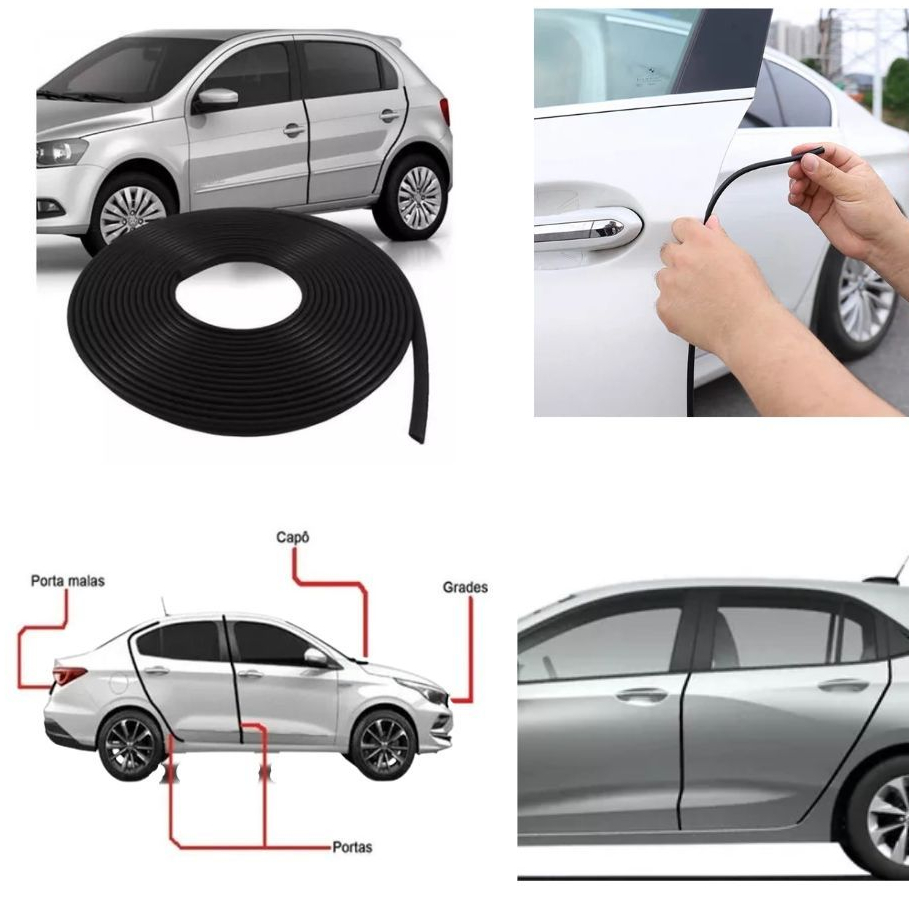 Capô

Porta malas

Grades

Portas