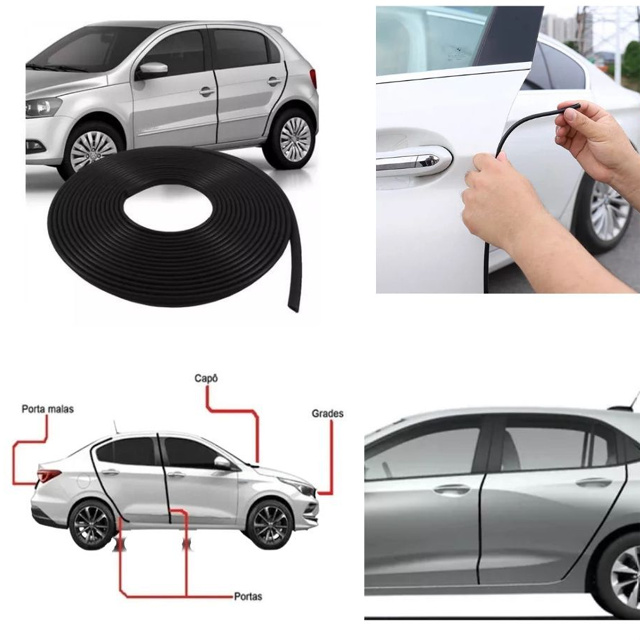 Capô

Porta malas

Grades

Portas