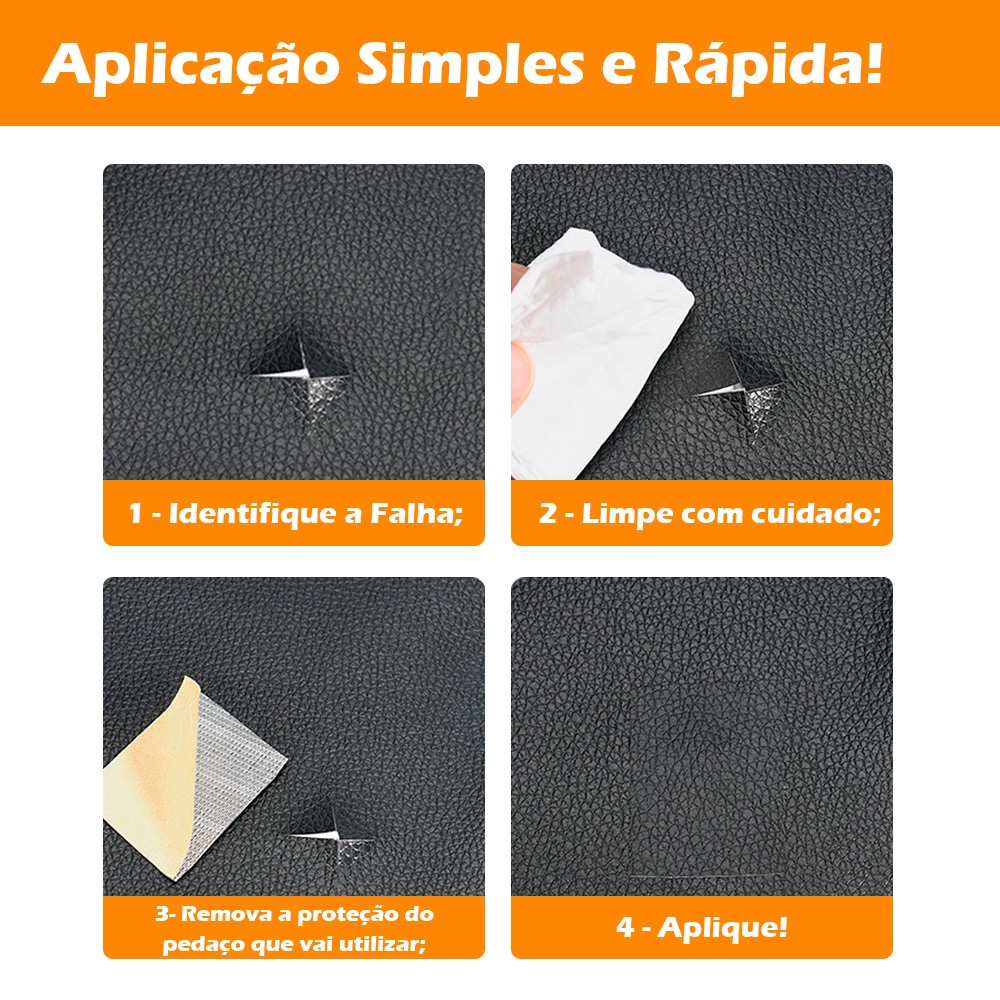 Aplicação Simples e Rápida!

1 - Identifique a Falha;

2 - Limpe com cuidado;

3- Remova a proteção do pedaço que vai utilizar;

4 - Aplique!