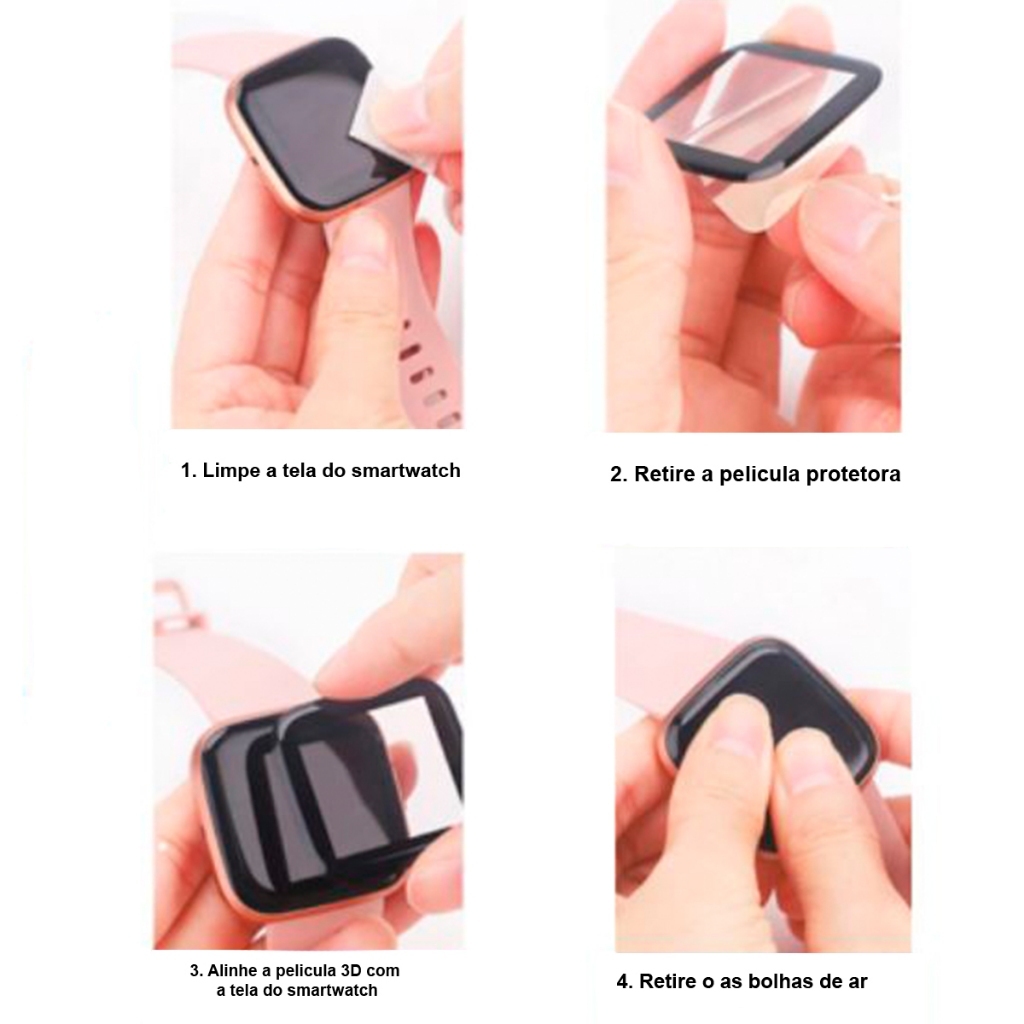 1. Limpe a tela do smartwatch

2. Retire a pelicula protetora

3. Alinhe a pelicula 3D com a tela do smartwatch

4. Retire o as bolhas de ar