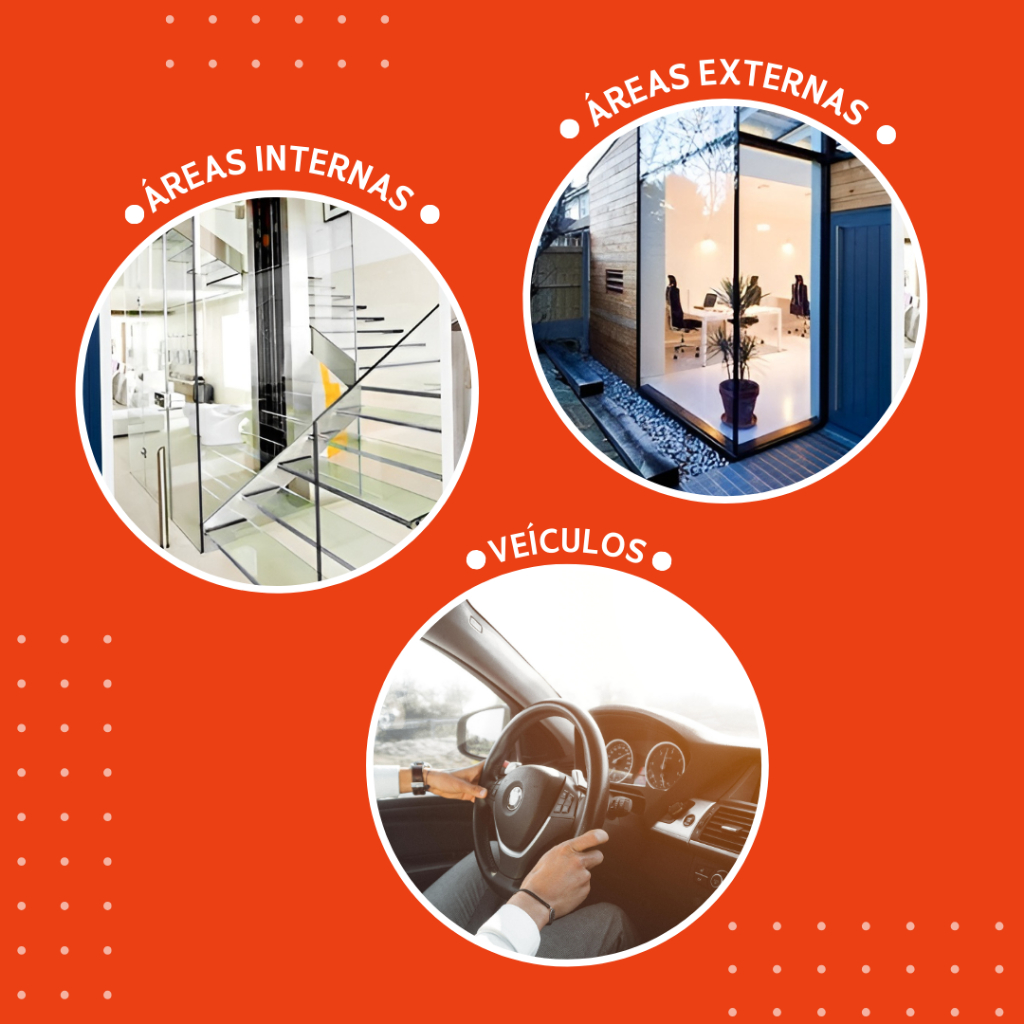 ÁREAS INTERNAS

ÁREAS EXTERNAS

VEÍCULOS