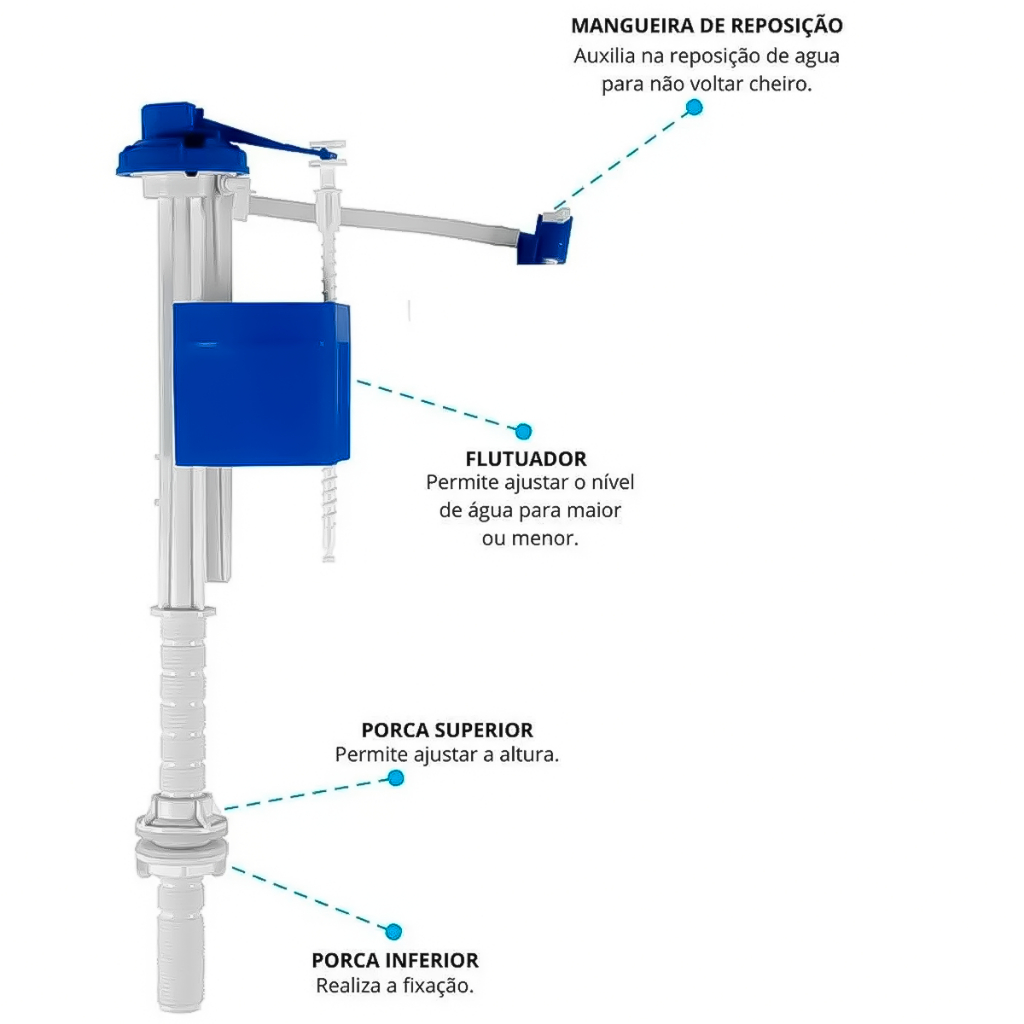 MANGUEIRA DE REPOSIÇÃO
Auxilia na reposição de agua para não voltar cheiro.

FLUTUADOR
Permite ajustar o nível de água para maior ou menor.

PORCA SUPERIOR
Permite ajustar a altura.

PORCA INFERIOR
Realiza a fixação.