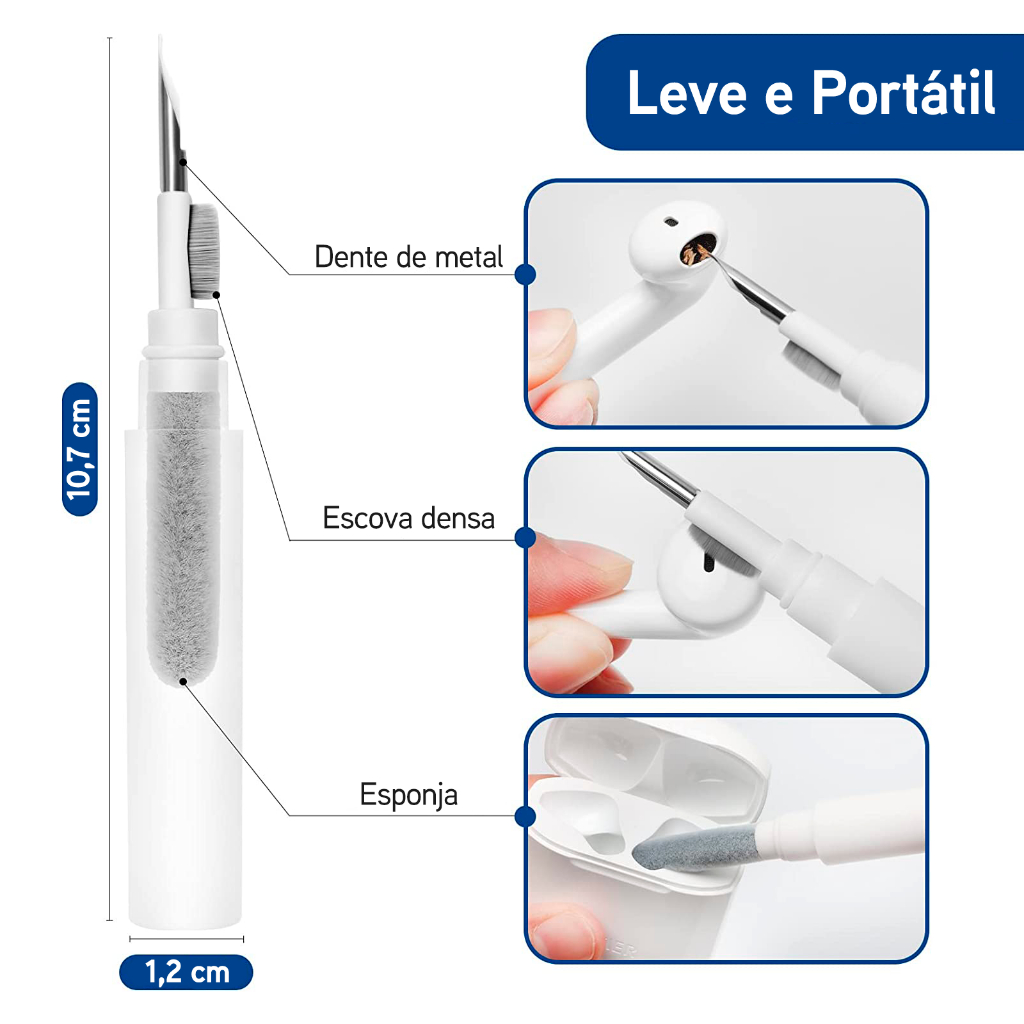 Leve e Portátil

10,7 cm

Dente de metal

Escova densa

Esponja

1,2 cm