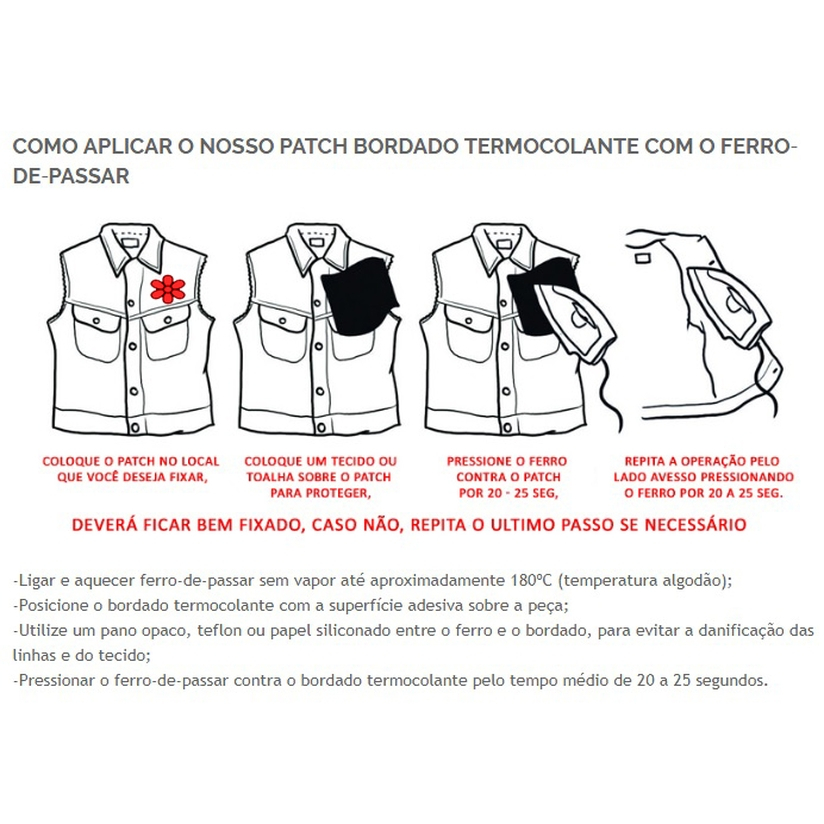 COMO APLICAR O NOSSO PATCH BORDADO TERMOCOLANTE COM O FERRO-DE-PASSAR

COLOQUE O PATCH NO LOCAL QUE VOCÊ DESEJA FIXAR,

COLOQUE UM TECIDO OU TOALHA SOBRE O PATCH PARA PROTEGER,

PRESSIONE O FERRO CONTRA O PATCH POR 20 - 25 SEG,

REPITA A OPERAÇÃO PELO LADO AVESSO PRESSIONANDO O FERRO POR 20 A 25 SEG.

DEVERÁ FICAR BEM FIXADO, CASO NÃO, REPITA O ULTIMO PASSO SE NECESSÁRIO

-Ligar e aquecer ferro-de-passar sem vapor até aproximadamente 180ºC (temperatura algodão);
-Posicione o bordado termocolante com a superfície adesiva sobre a peça;
-Utilize um pano opaco, teflon ou papel siliconado entre o ferro e o bordado, para evitar a danificação das linhas e do tecido;
-Pressionar o ferro-de-passar contra o bordado termocolante pelo tempo médio de 20 a 25 segundos.